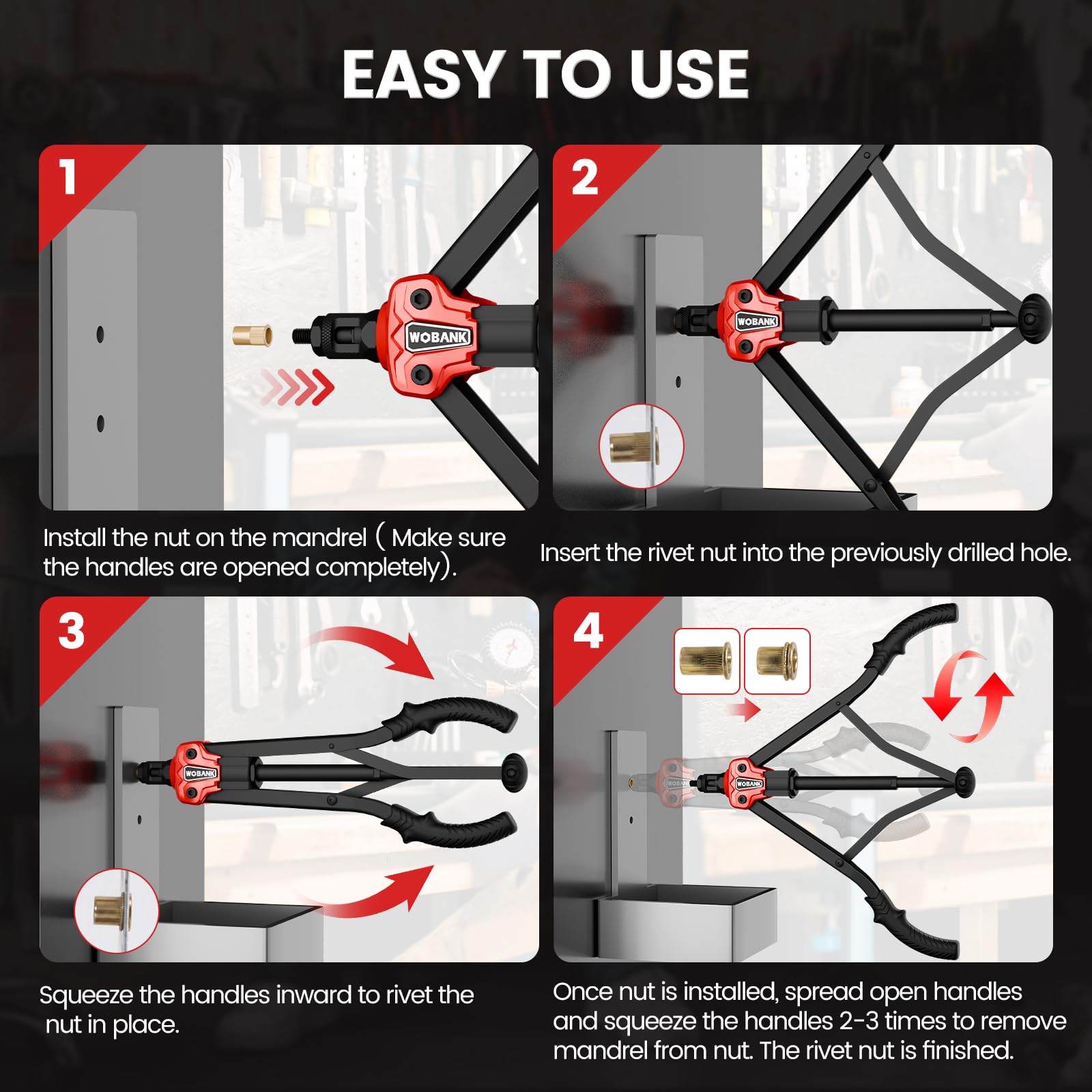 EASY TO USE

1

WOBANK

Install the nut on the mandrel ( Make sure the handles are opened completely).

2

WOBANK

Insert the rivet nut into the previously drilled hole.

3

WOBANK

Squeeze the handles inward to rivet the nut in place.

4

WOBANK

WOBANK

Once nut is installed, spread open handles and squeeze the handles 2-3 times to remove mandrel from nut. The rivet nut is finished.