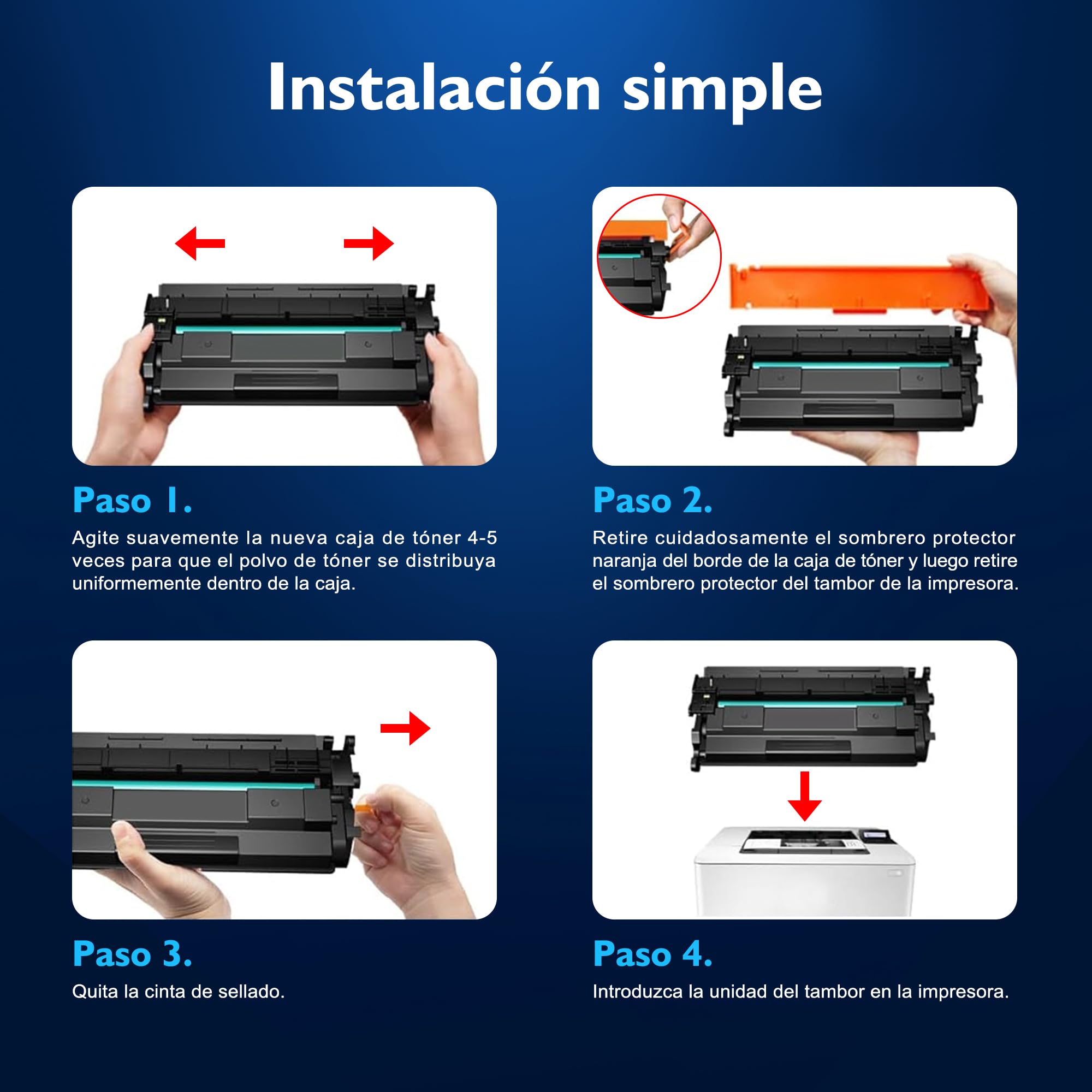 Instalación simple

Paso 1.

Agite suavemente la nueva caja de tóner 4-5 veces para que el polvo de tóner se distribuya uniformemente dentro de la caja.

Paso 2.

Retire cuidadosamente el sombrero protector naranja del borde de la caja de tóner y luego retire el sombrero protector del tambor de la impresora.

Paso 3.

Quita la cinta de sellado.

Paso 4.

Introduzca la unidad del tambor en la impresora.