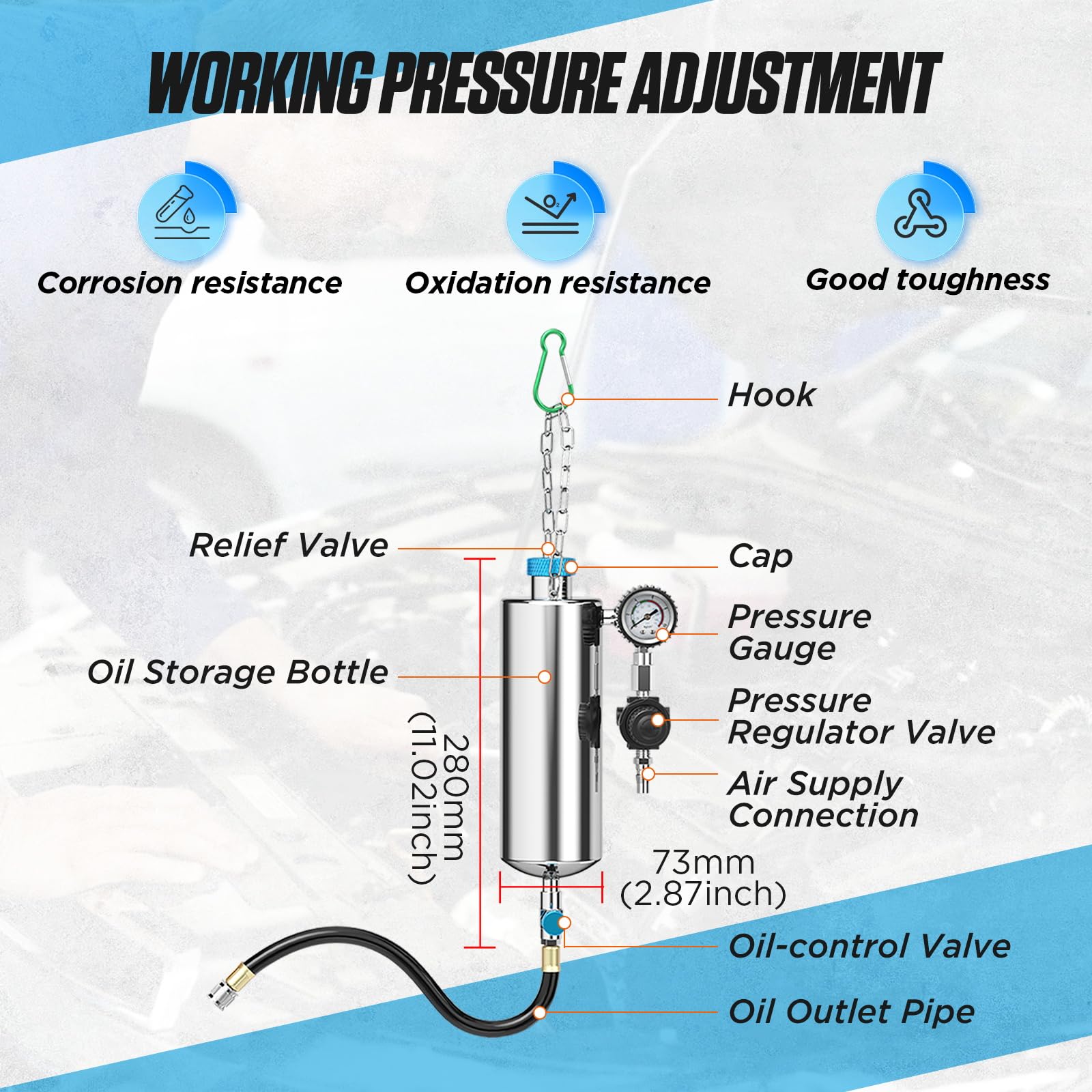 WORKING PRESSURE ADJUSTMENT

Corrosion resistance

Oxidation resistance

Good toughness

Hook

Relief Valve

Cap

Pressure Gauge

Oil Storage Bottle

Pressure Regulator Valve

Air Supply Connection

280mm (11.02inch)

73mm (2.87inch)

Oil-control Valve

Oil Outlet Pipe