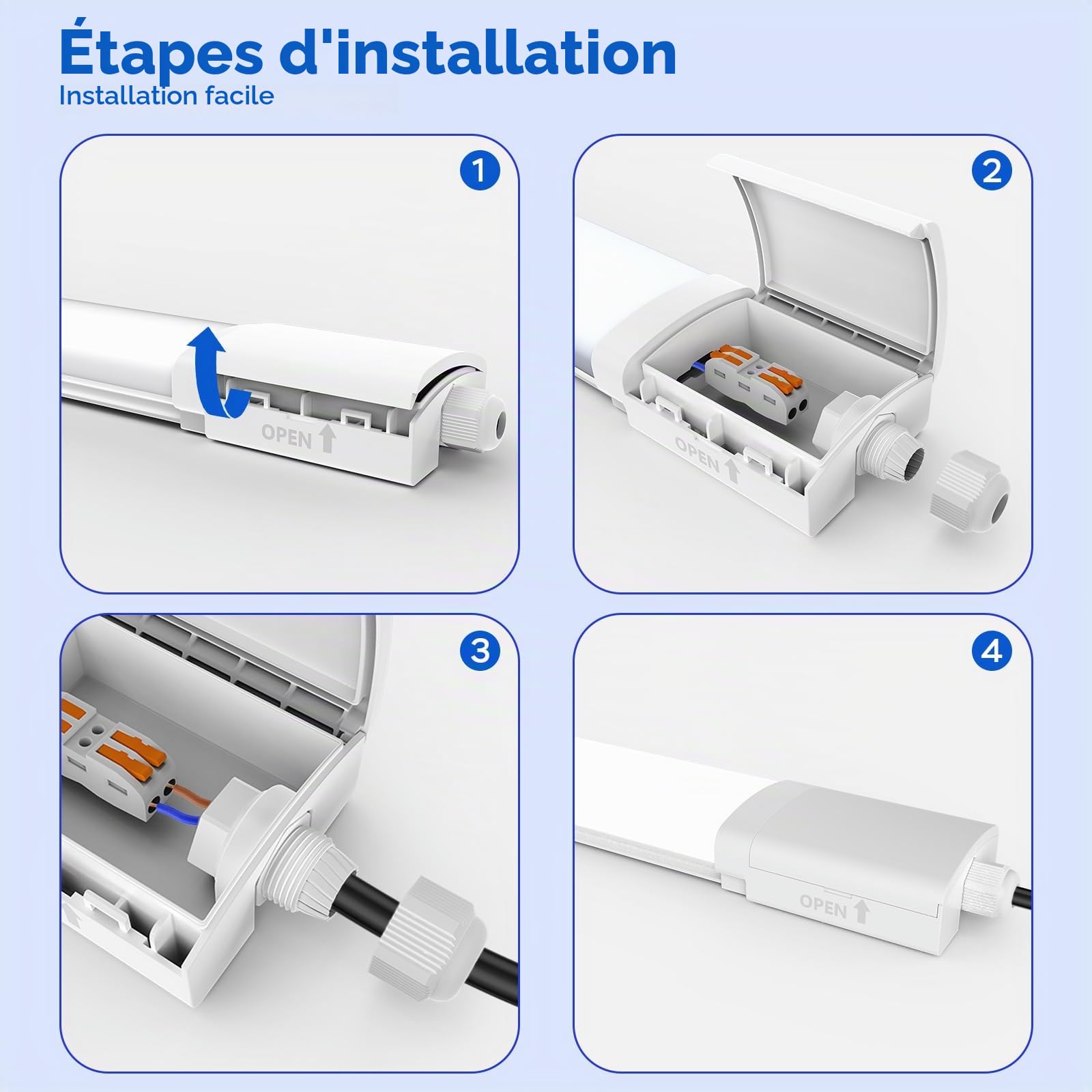 Étapes d'installation
Installation facile

1
OPEN

2
OPEN

3

4
OPEN