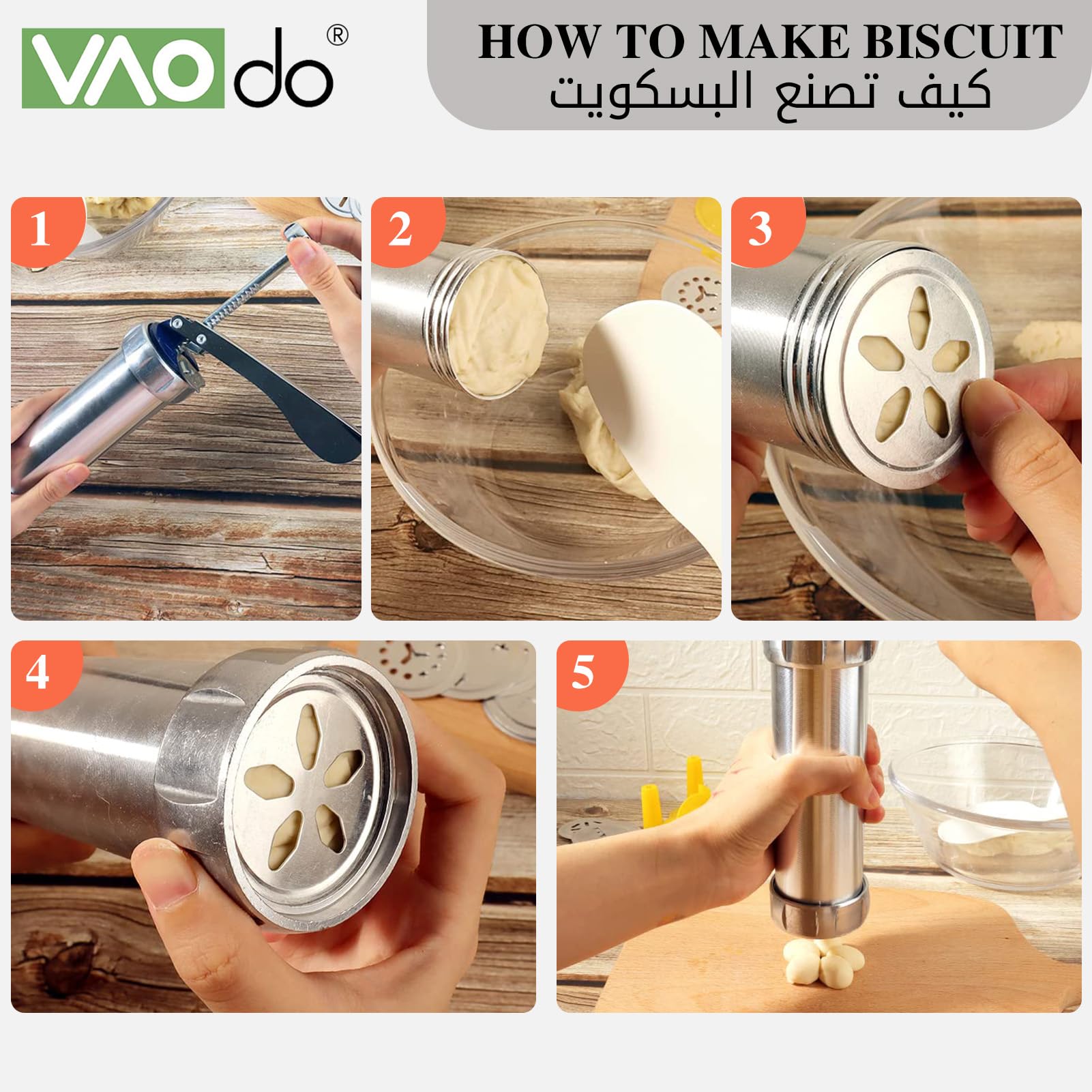 VAOdo®

HOW TO MAKE BISCUIT
كيف تصنع البسكويت

1

2

3

4

5