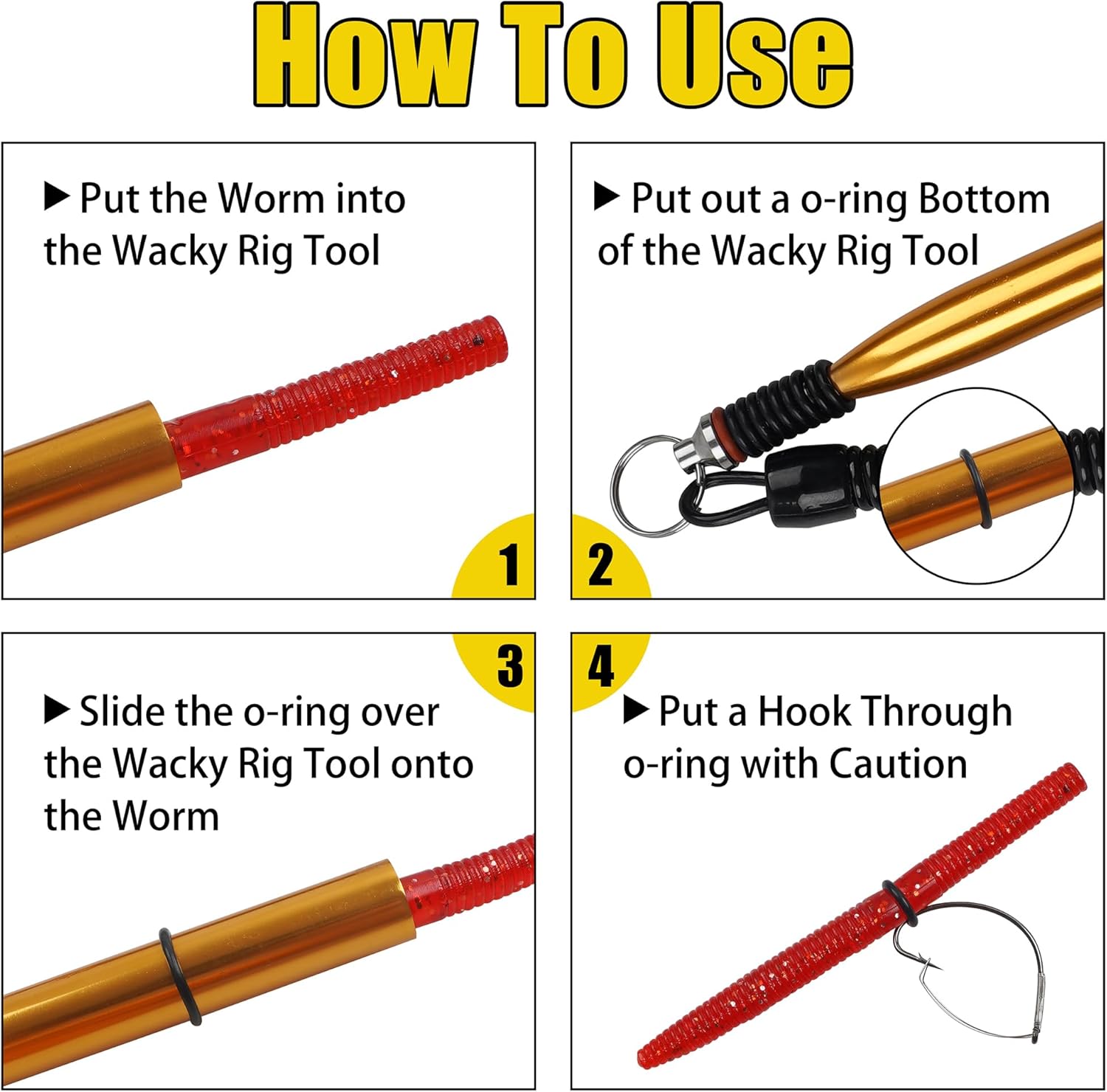 How To Use

▶ Put the Worm into the Wacky Rig Tool

1

▶ Put out a o-ring Bottom of the Wacky Rig Tool

2

3

▶ Slide the o-ring over the Wacky Rig Tool onto the Worm

4

▶ Put a Hook Through o-ring with Caution