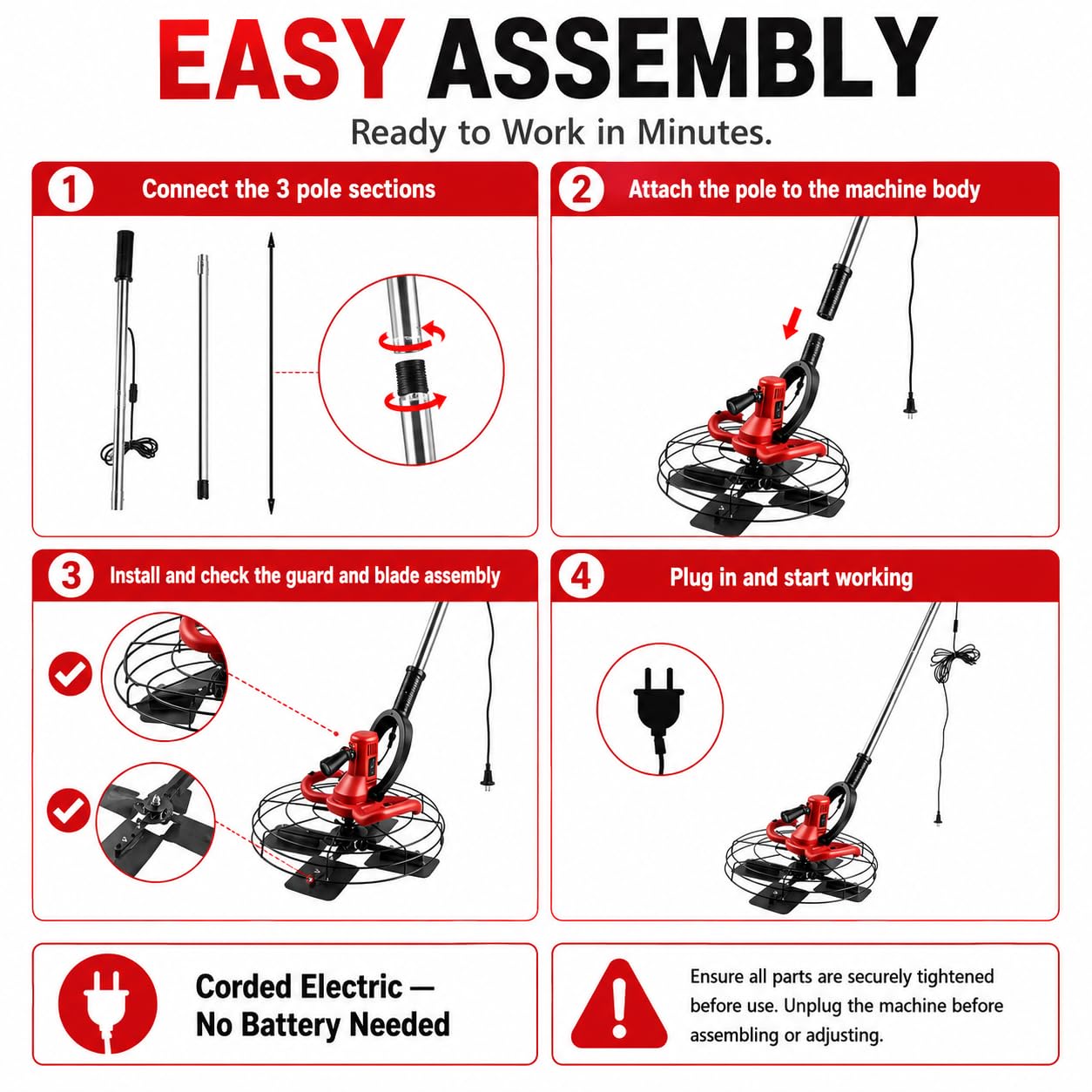 EASY ASSEMBLY

Ready to Work in Minutes.

1 Connect the 3 pole sections

2 Attach the pole to the machine body

3 Install and check the guard and blade assembly

4 Plug in and start working

Corded Electric — No Battery Needed

Ensure all parts are securely tightened before use. Unplug the machine before assembling or adjusting.