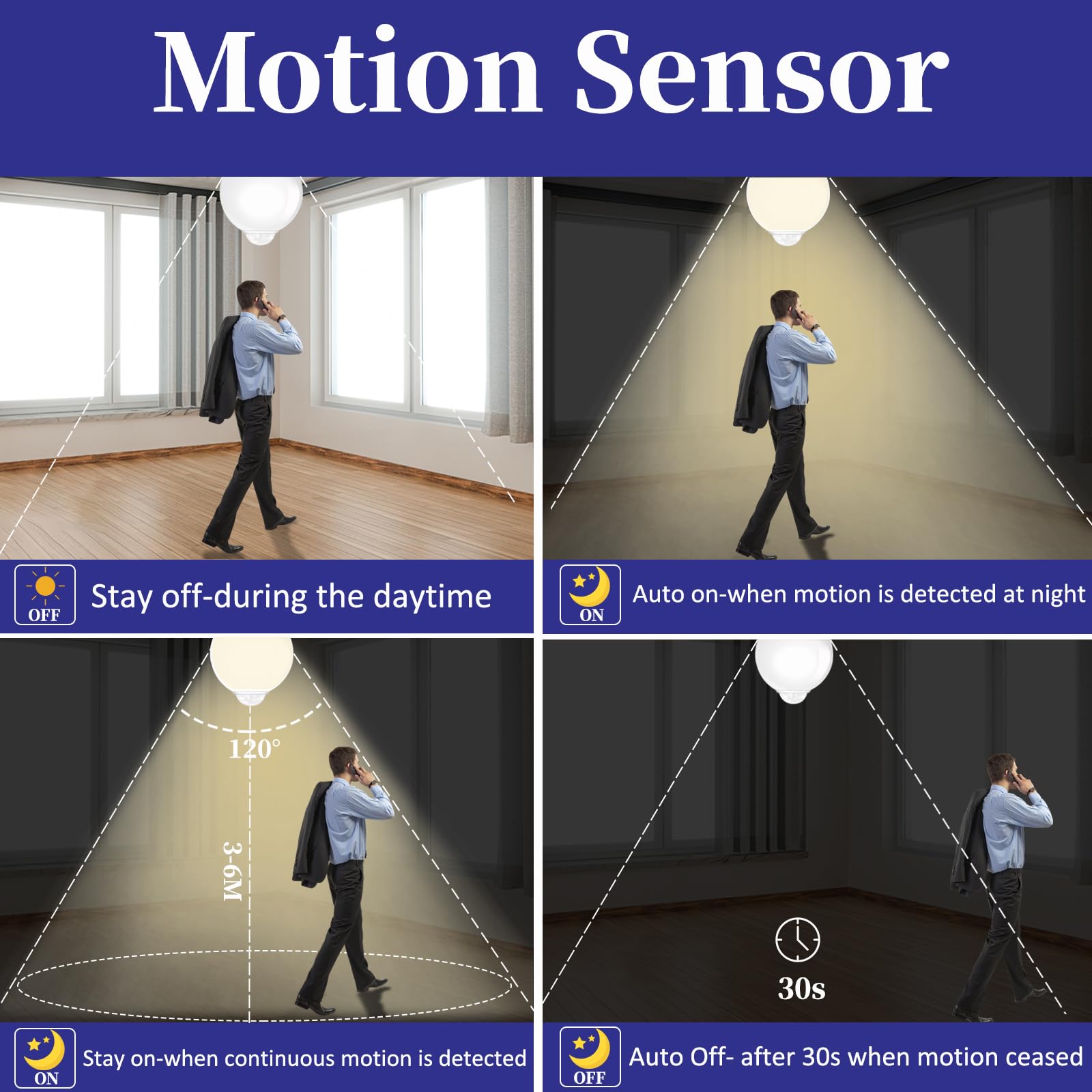 Motion Sensor

OFF

Stay off-during the daytime

ON

Auto on-when motion is detected at night

120°

3-6M

ON

Stay on-when continuous motion is detected

30s

OFF

Auto Off- after 30s when motion ceased