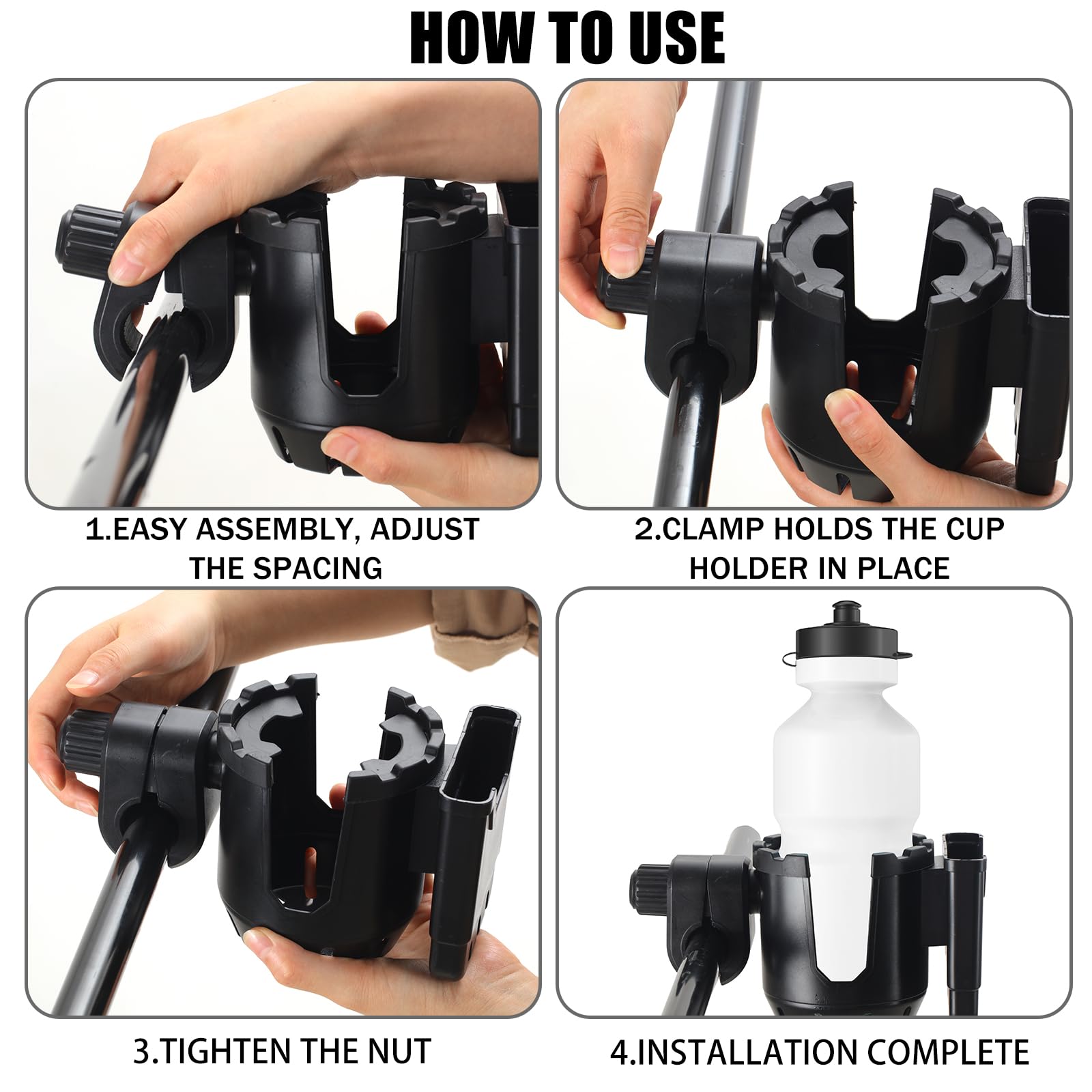 HOW TO USE

1.EASY ASSEMBLY, ADJUST THE SPACING

2.CLAMP HOLDS THE CUP HOLDER IN PLACE

3.TIGHTEN THE NUT

4.INSTALLATION COMPLETE