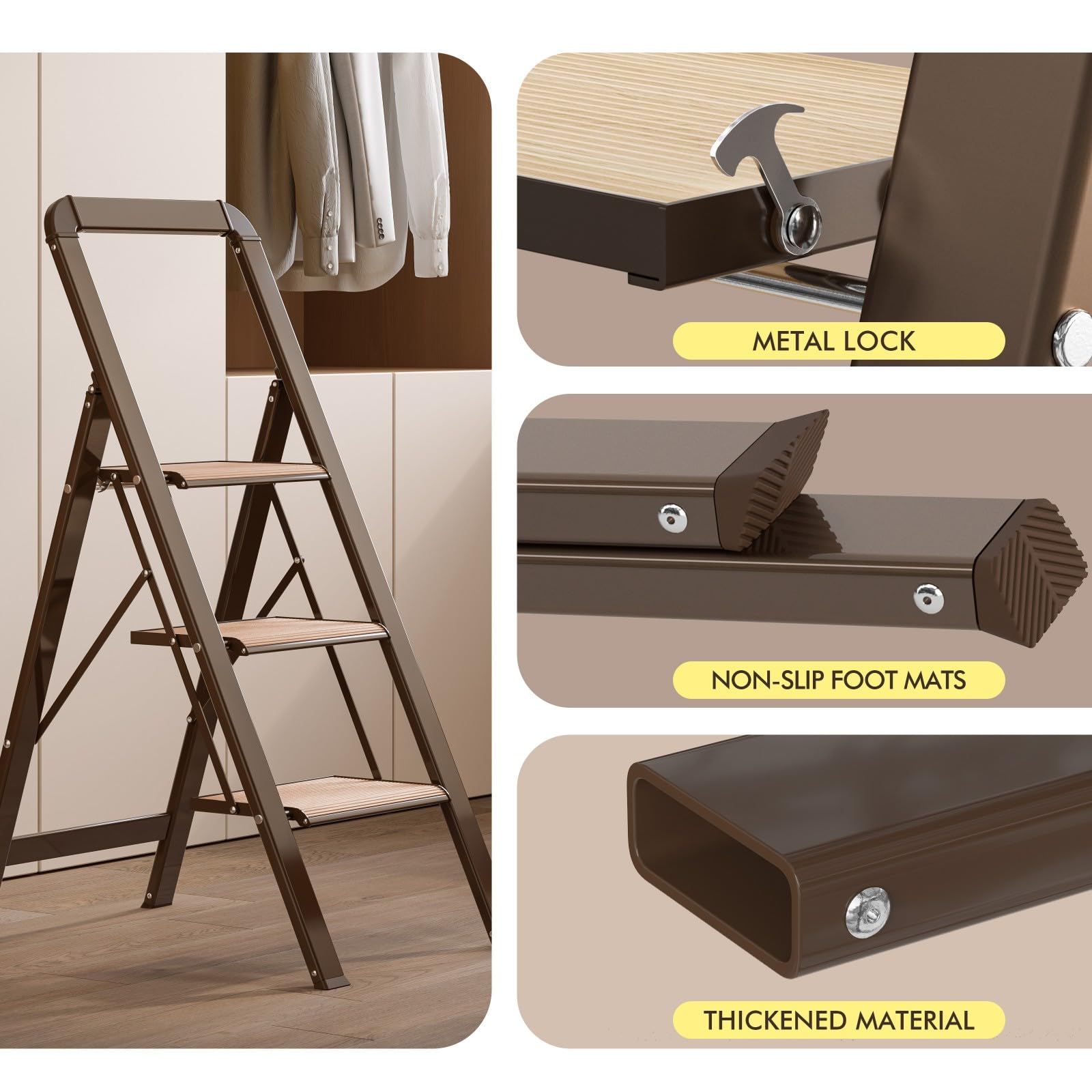 METAL LOCK

NON-SLIP FOOT MATS

THICKENED MATERIAL