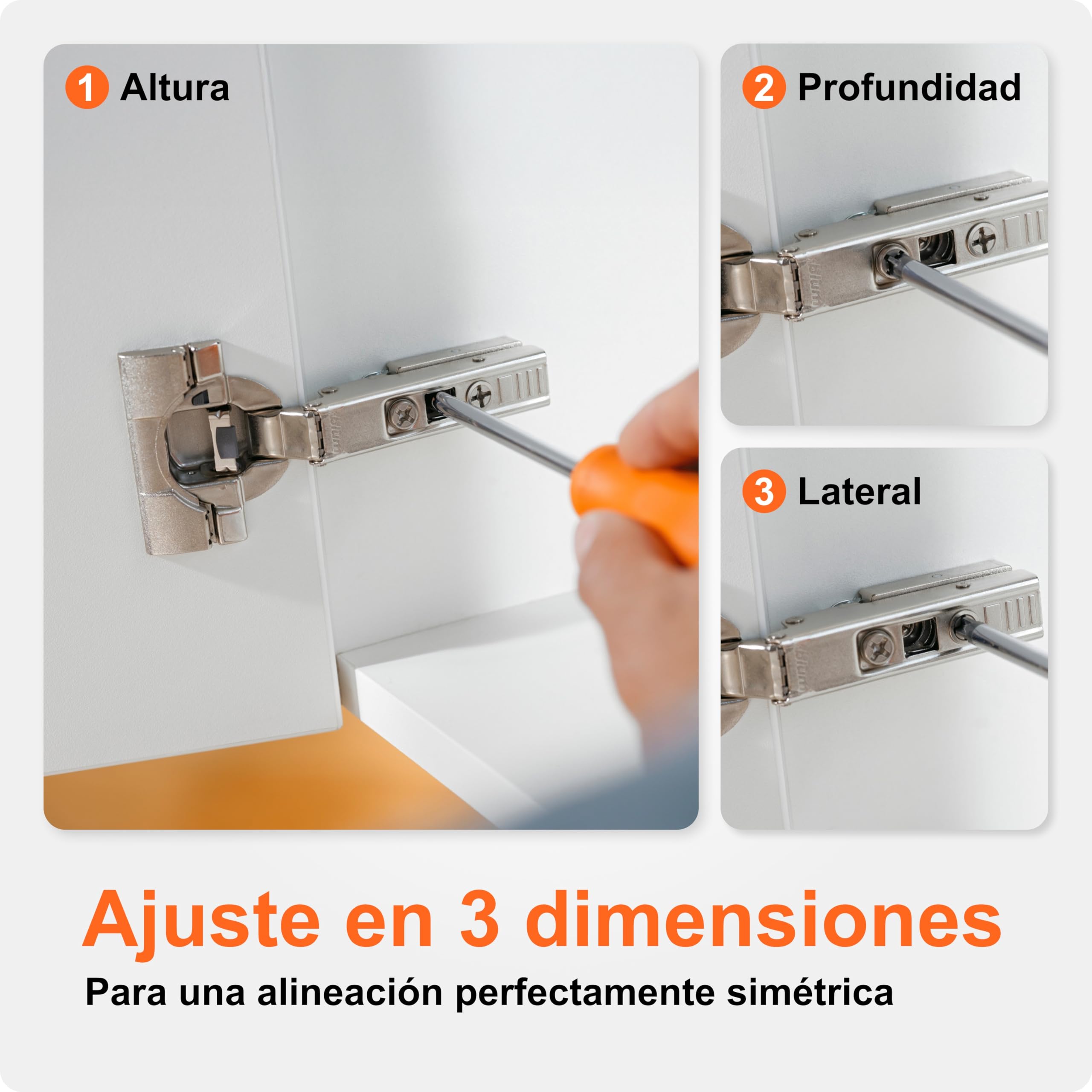 1 Altura

2 Profundidad

3 Lateral

Ajuste en 3 dimensiones

Para una alineación perfectamente simétrica