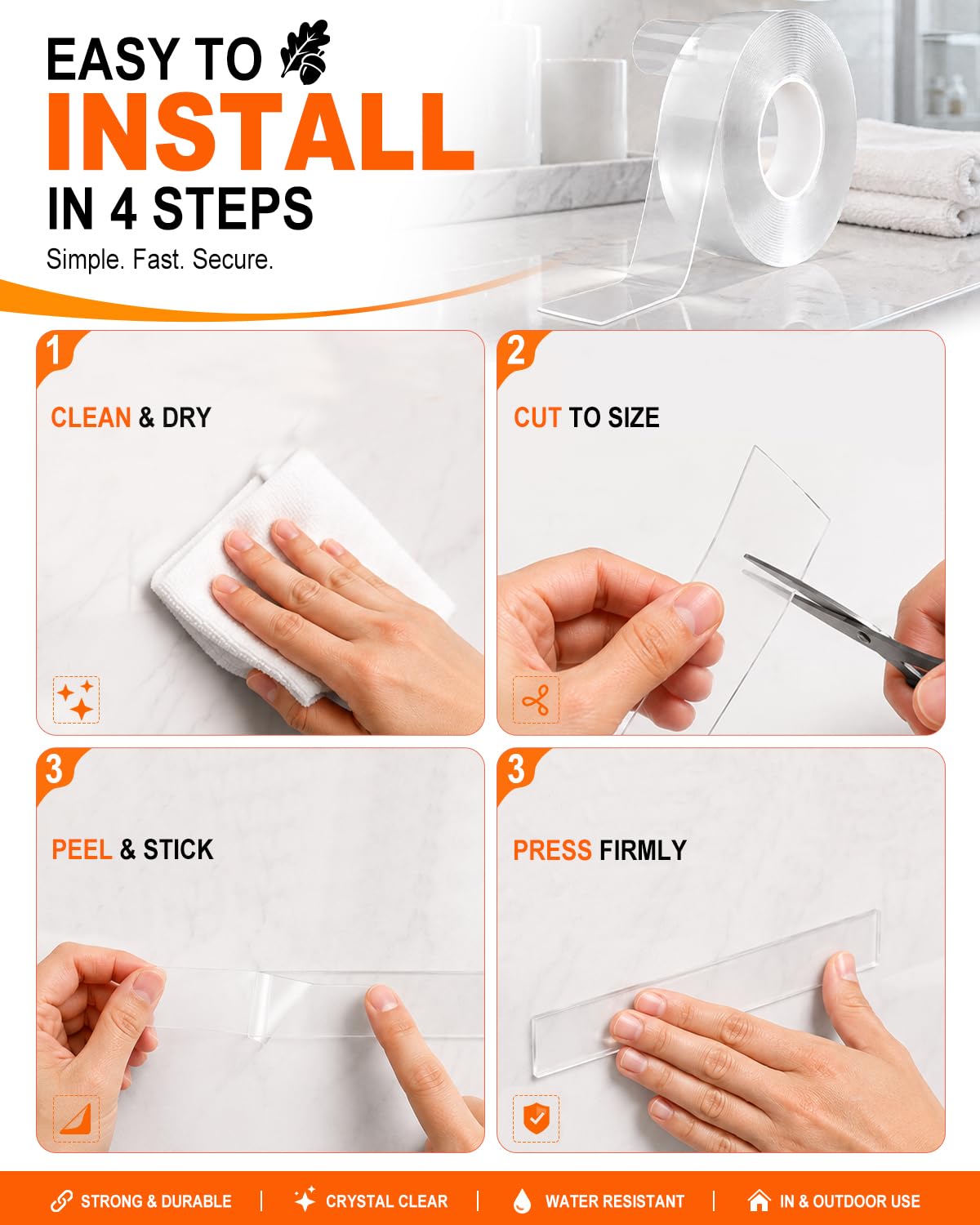 EASY TO
INSTALL
IN 4 STEPS
Simple. Fast. Secure.

1
CLEAN & DRY

2
CUT TO SIZE

3
PEEL & STICK

3
PRESS FIRMLY

STRONG & DURABLE | CRYSTAL CLEAR | WATER RESISTANT | IN & OUTDOOR USE