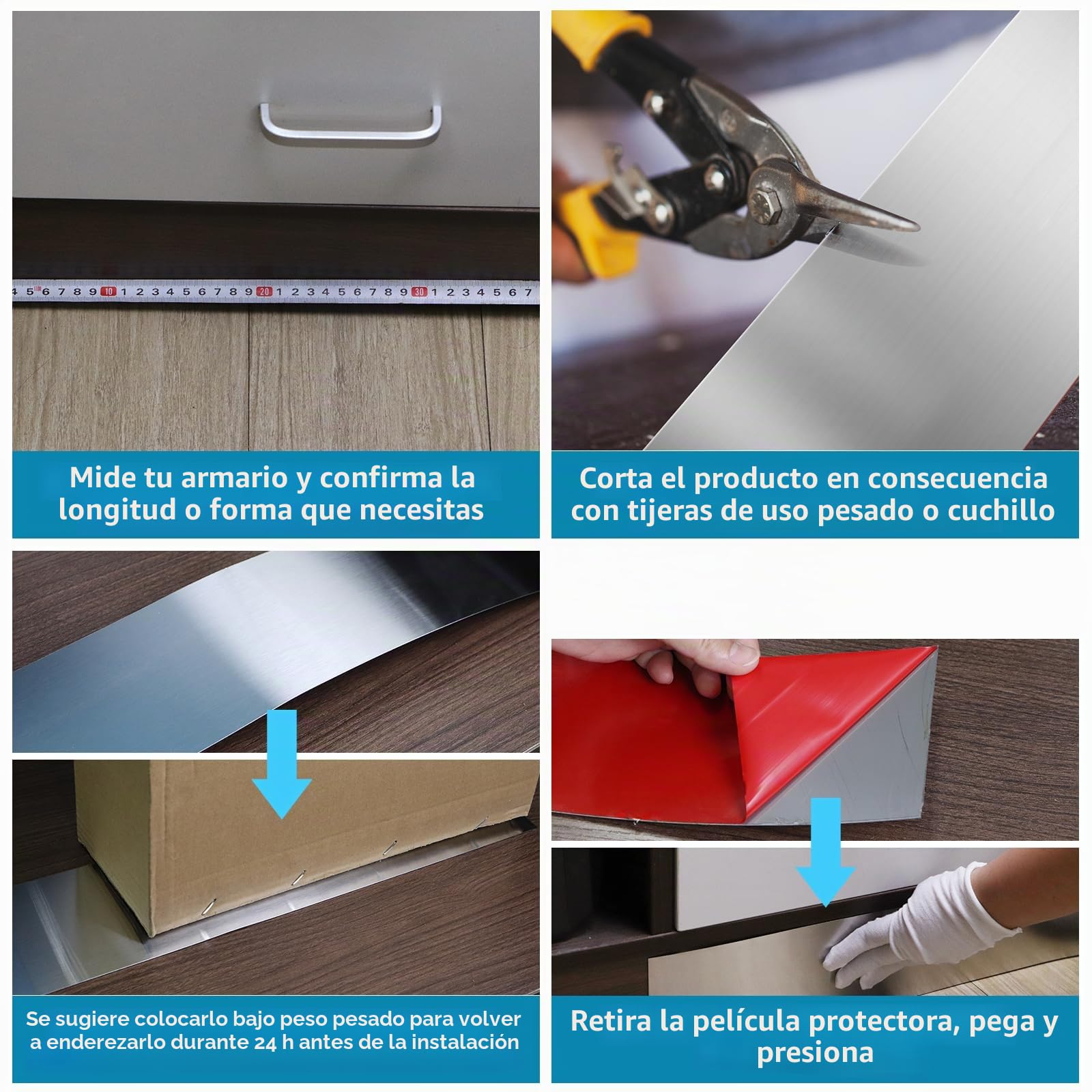 4 5 6 7 8 9 10 1 2 3 4 5 6 7 8 9 20 1 2 3 4 5 6 7 8 9 30 1 2 3 4 5 6 7

Mide tu armario y confirma la longitud o forma que necesitas

Corta el producto en consecuencia con tijeras de uso pesado o cuchillo

Se sugiere colocarlo bajo peso pesado para volver a enderezarlo durante 24 h antes de la instalación

Retira la película protectora, pega y presiona