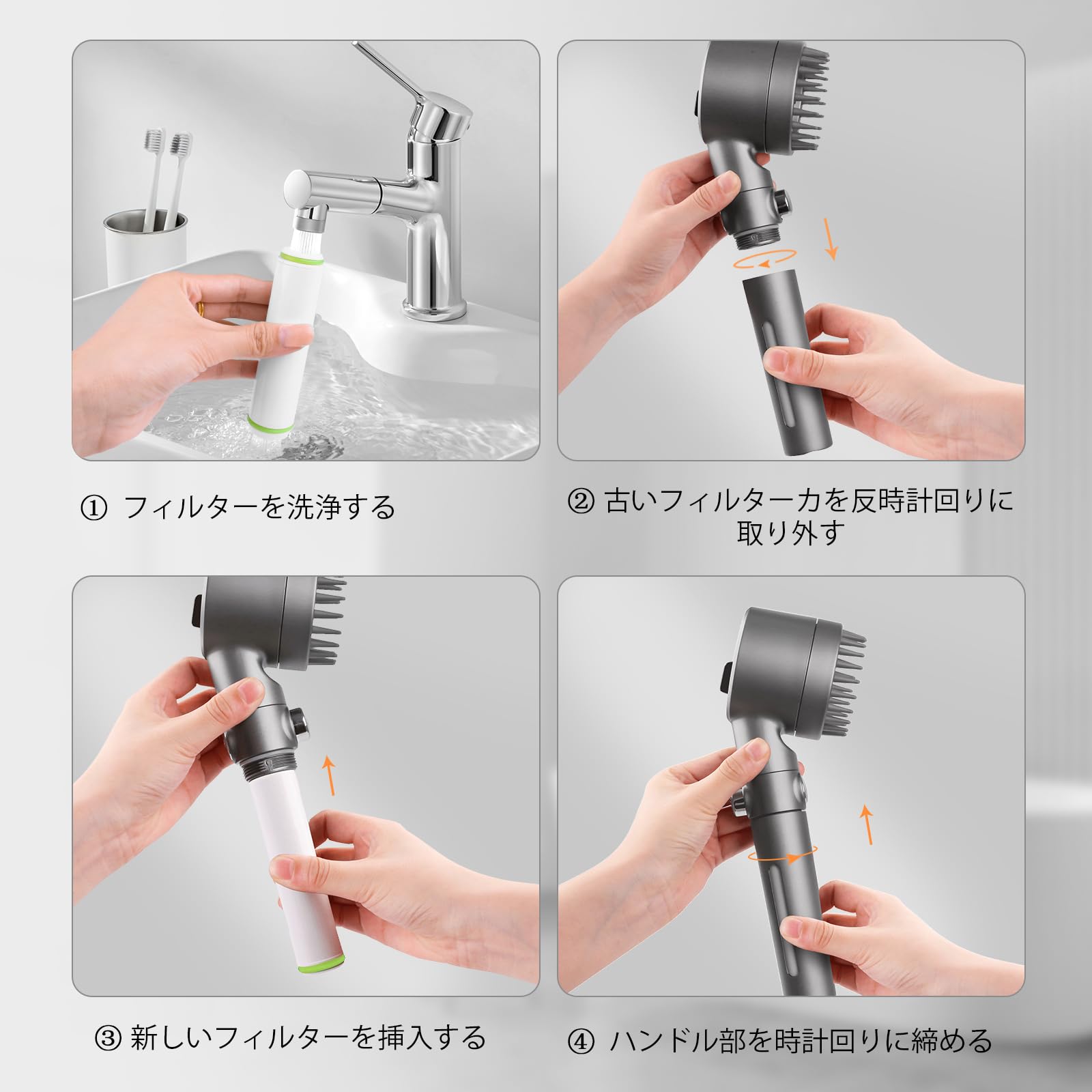 ① フィルターを洗浄する

② 古いフィルターカを反時計回りに取り外す

③ 新しいフィルターを挿入する

④ ハンドル部を時計回りに締める