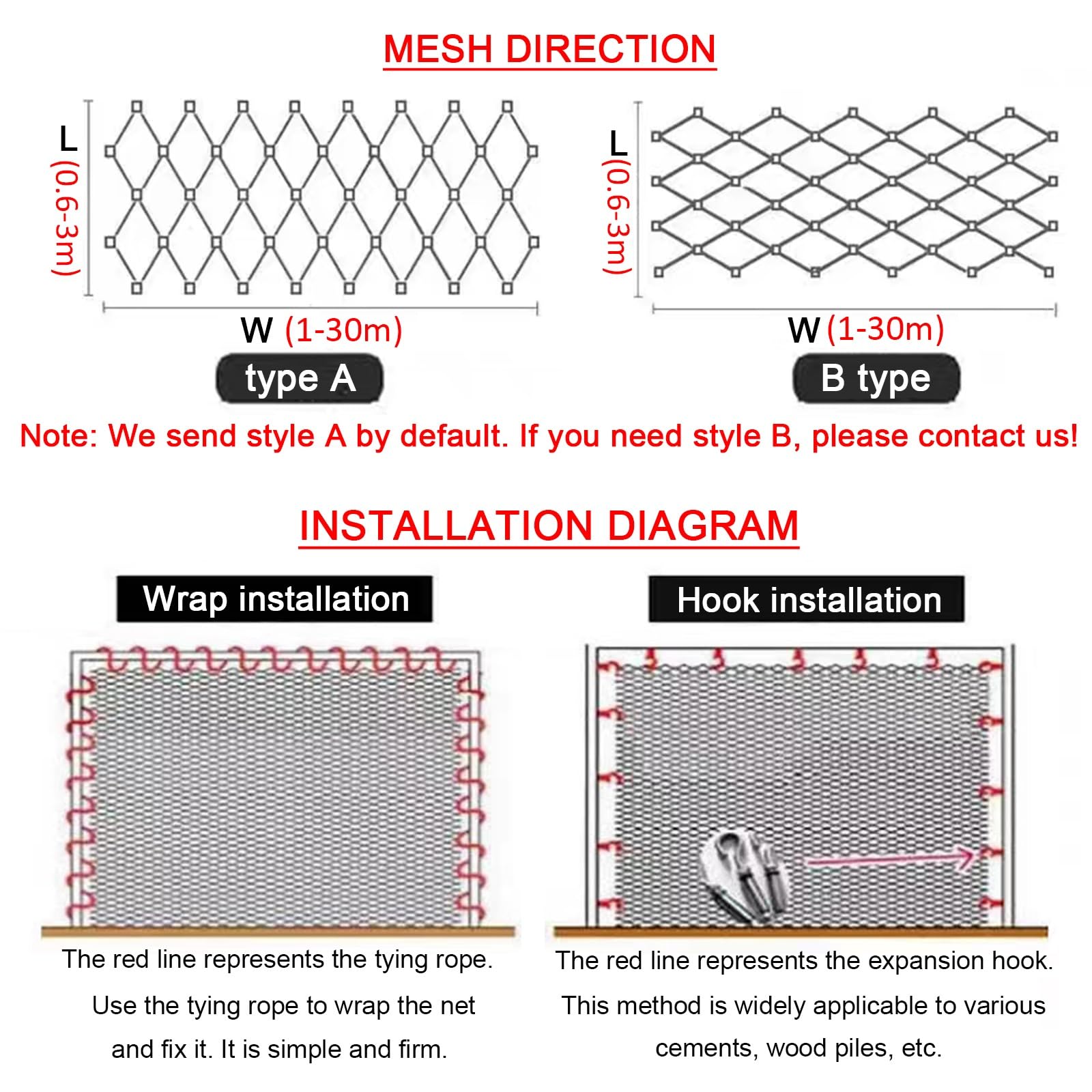 MESH DIRECTION

L (0.6-3m)

W (1-30m)

type A

L (0.6-3m)

W (1-30m)

B type

Note: We send style A by default. If you need style B, please contact us!

INSTALLATION DIAGRAM

Wrap installation

The red line represents the tying rope. Use the tying rope to wrap the net and fix it. It is simple and firm.

Hook installation

The red line represents the expansion hook. This method is widely applicable to various cements, wood piles, etc.