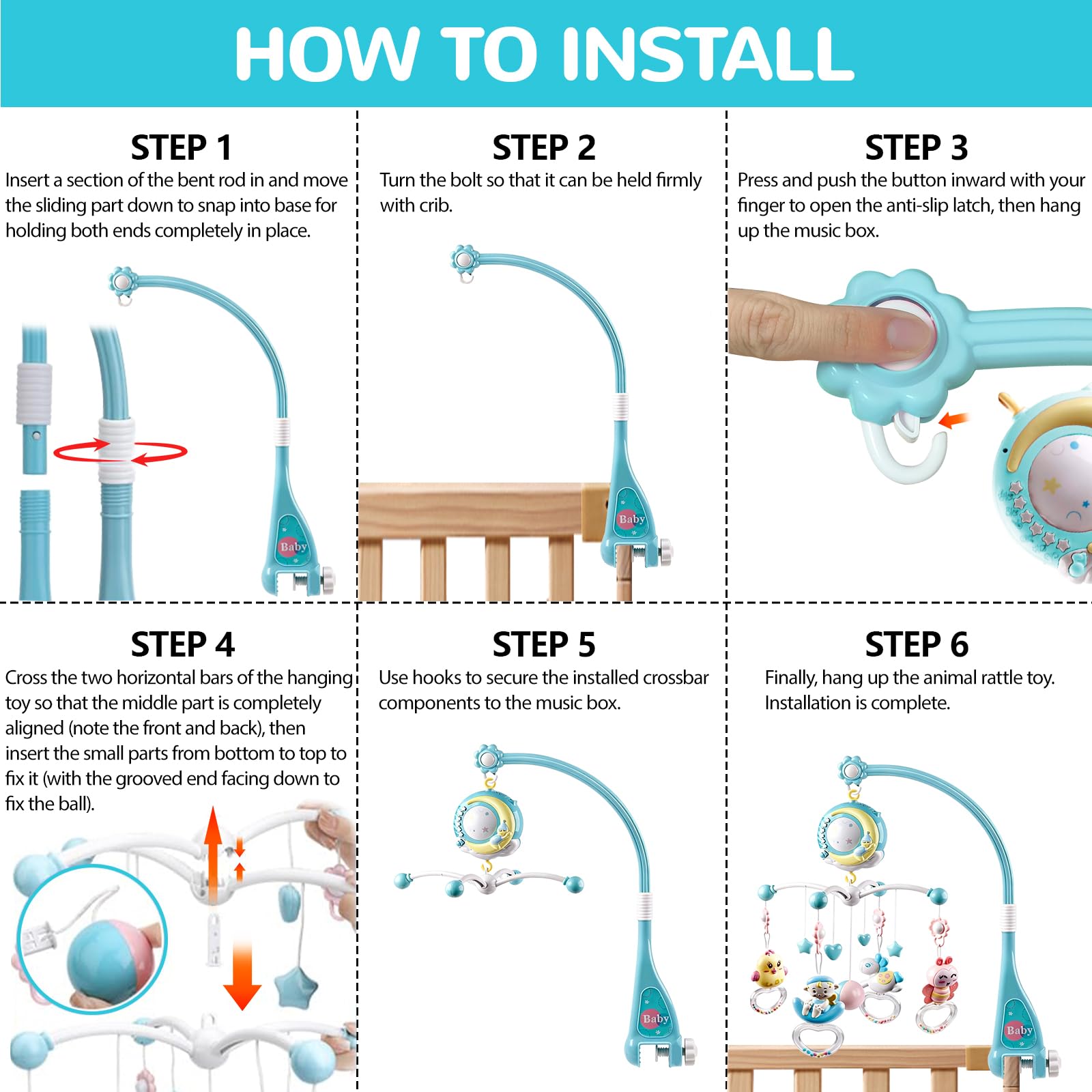 HOW TO INSTALL

STEP 1
Insert a section of the bent rod in and move the sliding part down to snap into base for holding both ends completely in place.

Baby

STEP 2
Turn the bolt so that it can be held firmly with crib.

Baby

STEP 3
Press and push the button inward with your finger to open the anti-slip latch, then hang up the music box.

STEP 4
Cross the two horizontal bars of the hanging toy so that the middle part is completely aligned (note the front and back), then insert the small parts from bottom to top to fix it (with the grooved end facing down to fix the ball).

STEP 5
Use hooks to secure the installed crossbar components to the music box.

Baby

STEP 6
Finally, hang up the animal rattle toy. Installation is complete.

Baby