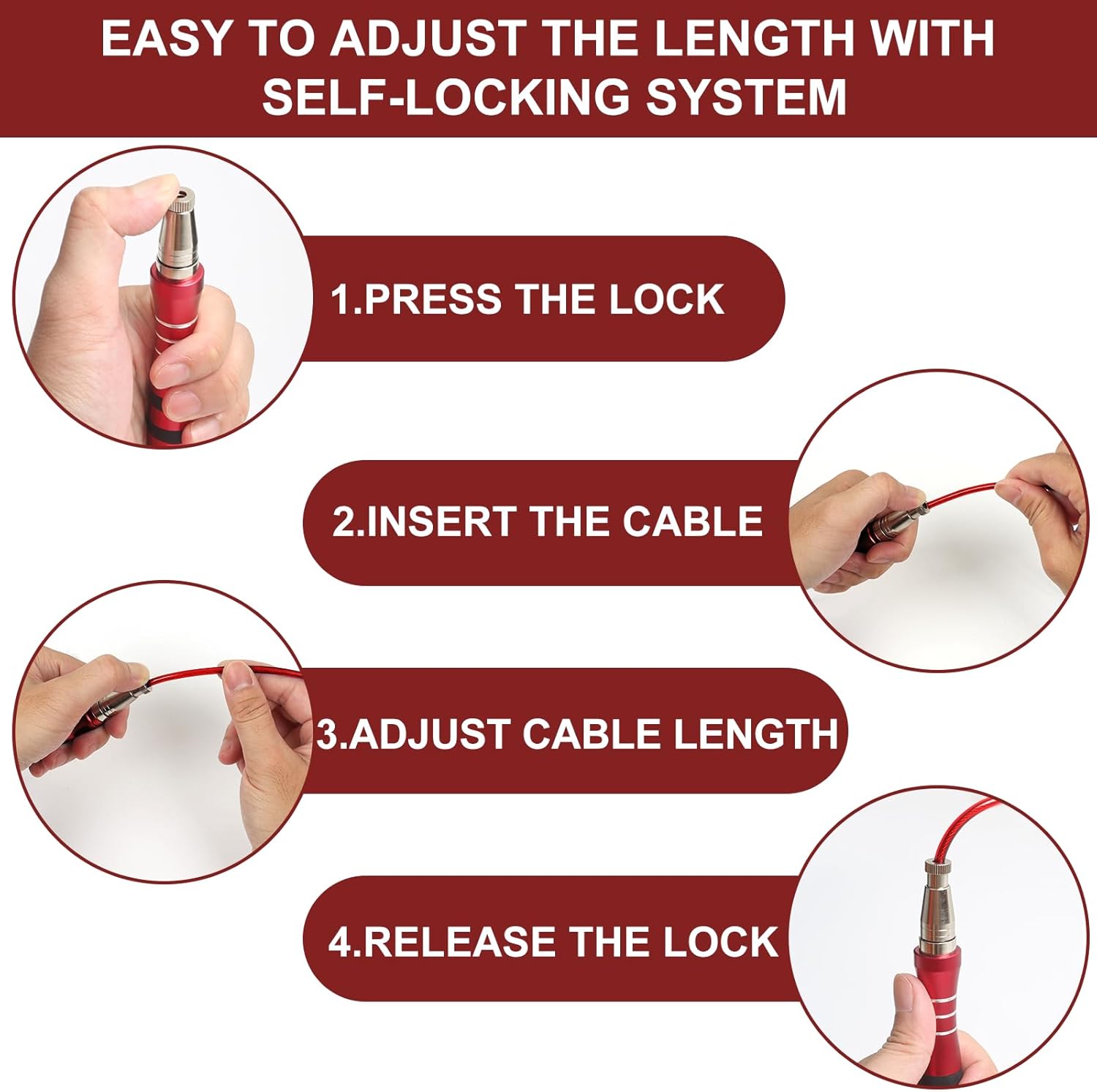 EASY TO ADJUST THE LENGTH WITH SELF-LOCKING SYSTEM

1.PRESS THE LOCK

2.INSERT THE CABLE

3.ADJUST CABLE LENGTH

4.RELEASE THE LOCK