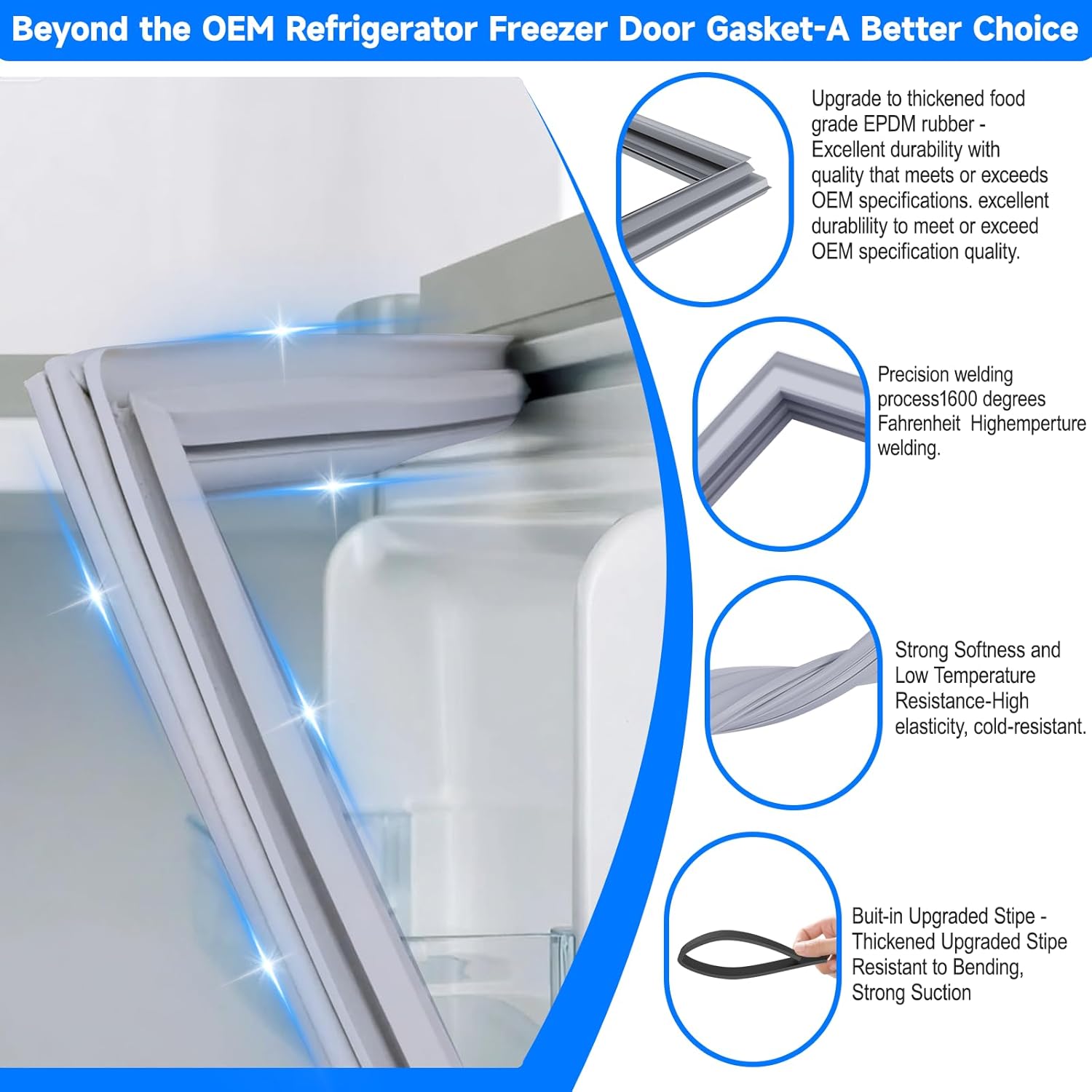 Beyond the OEM Refrigerator Freezer Door Gasket-A Better Choice

Upgrade to thickened food grade EPDM rubber - Excellent durability with quality that meets or exceeds OEM specifications. excellent durablility to meet or exceed OEM specification quality.

Precision welding process1600 degrees Fahrenheit Highemperture welding.

Strong Softness and Low Temperature Resistance-High elasticity, cold-resistant.

Buit-in Upgraded Stipe - Thickened Upgraded Stipe Resistant to Bending, Strong Suction