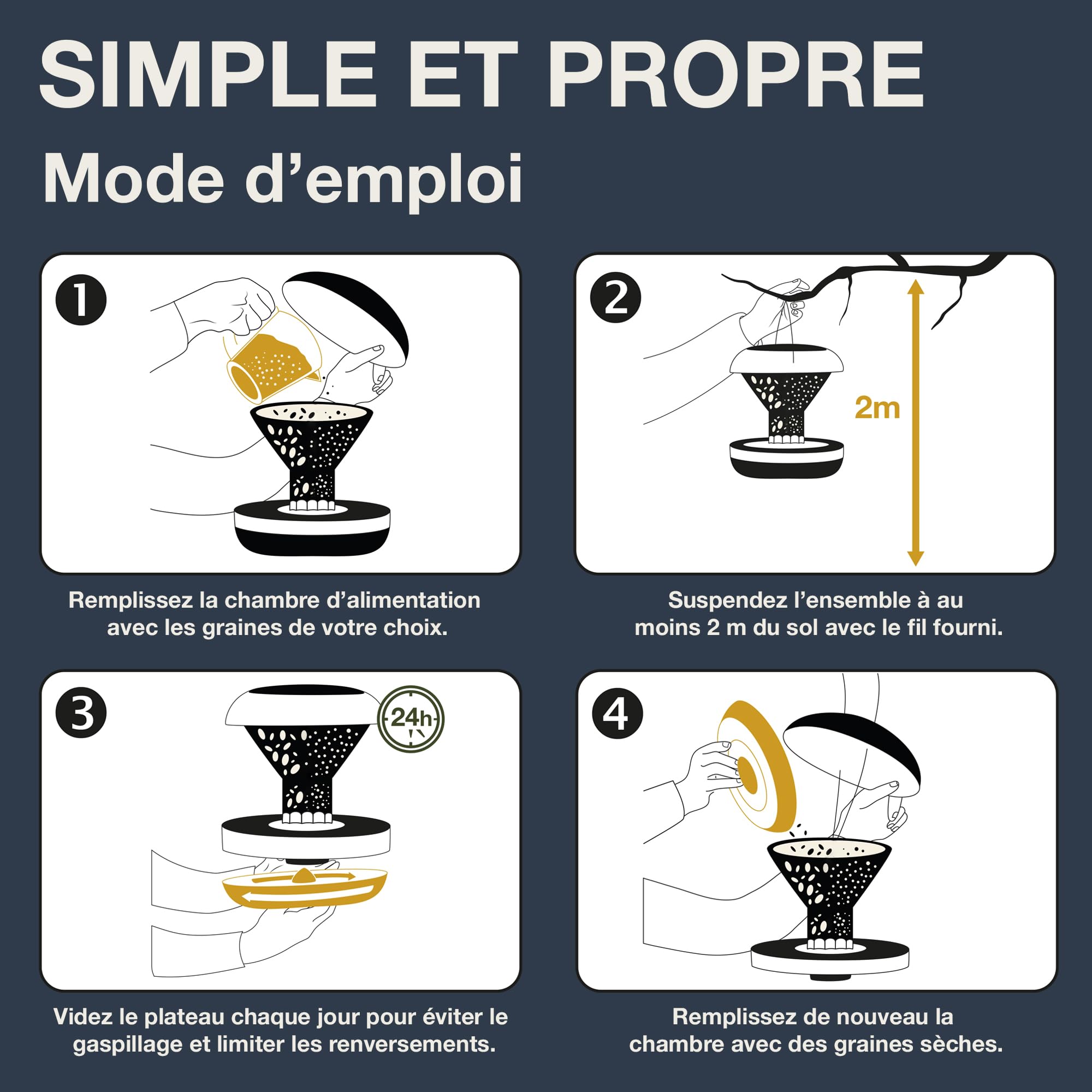 SIMPLE ET PROPRE
Mode d'emploi

1

Remplissez la chambre d'alimentation avec les graines de votre choix.

2

2m

Suspendez l'ensemble à au moins 2 m du sol avec le fil fourni.

3

24h

Videz le plateau chaque jour pour éviter le gaspillage et limiter les renversements.

4

Remplissez de nouveau la chambre avec des graines sèches.