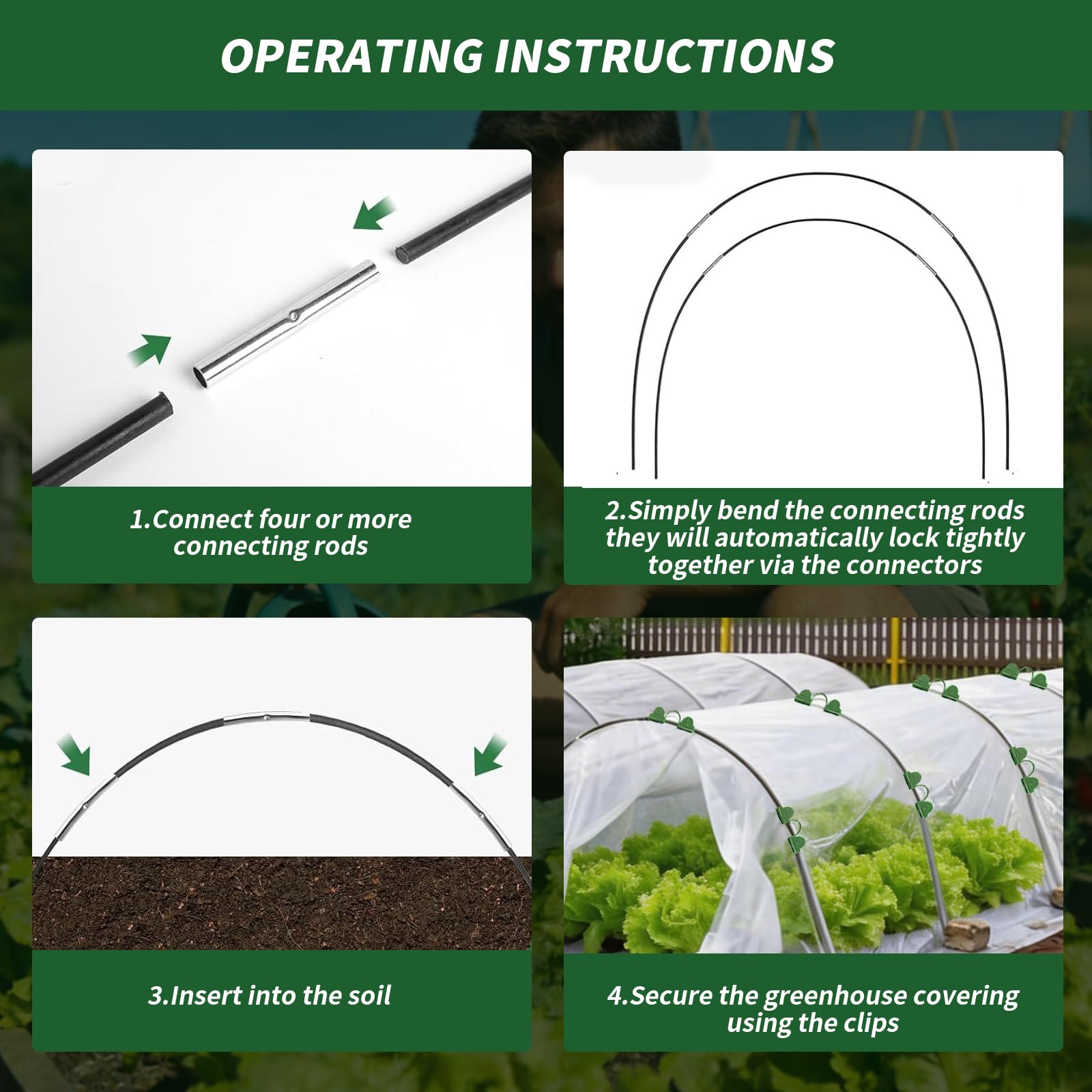 OPERATING INSTRUCTIONS

1.Connect four or more connecting rods

2.Simply bend the connecting rods they will automatically lock tightly together via the connectors

3.Insert into the soil

4.Secure the greenhouse covering using the clips