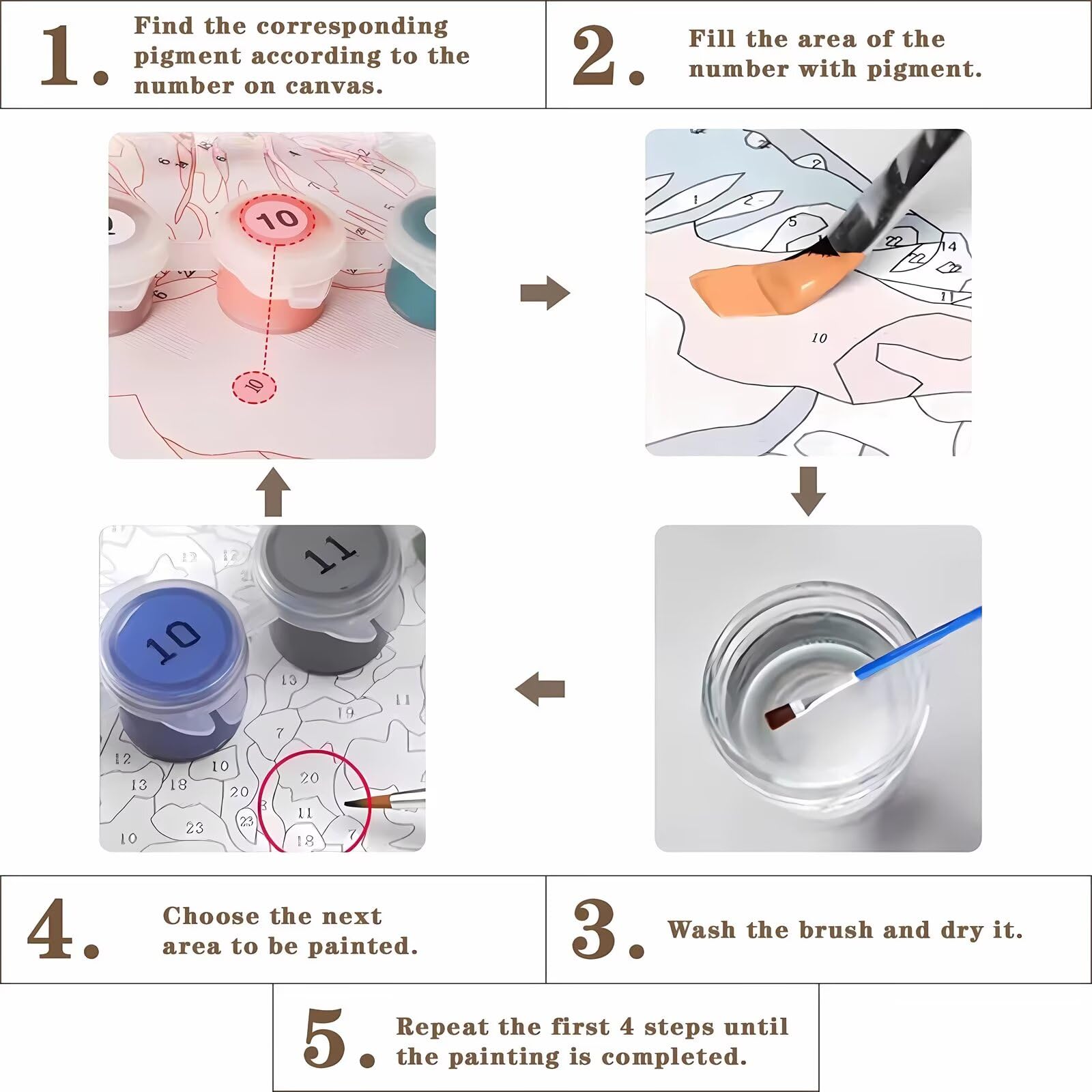 1. Find the corresponding pigment according to the number on canvas.

2. Fill the area of the number with pigment.

10

10

10

10

11

4. Choose the next area to be painted.

3. Wash the brush and dry it.

5. Repeat the first 4 steps until the painting is completed.