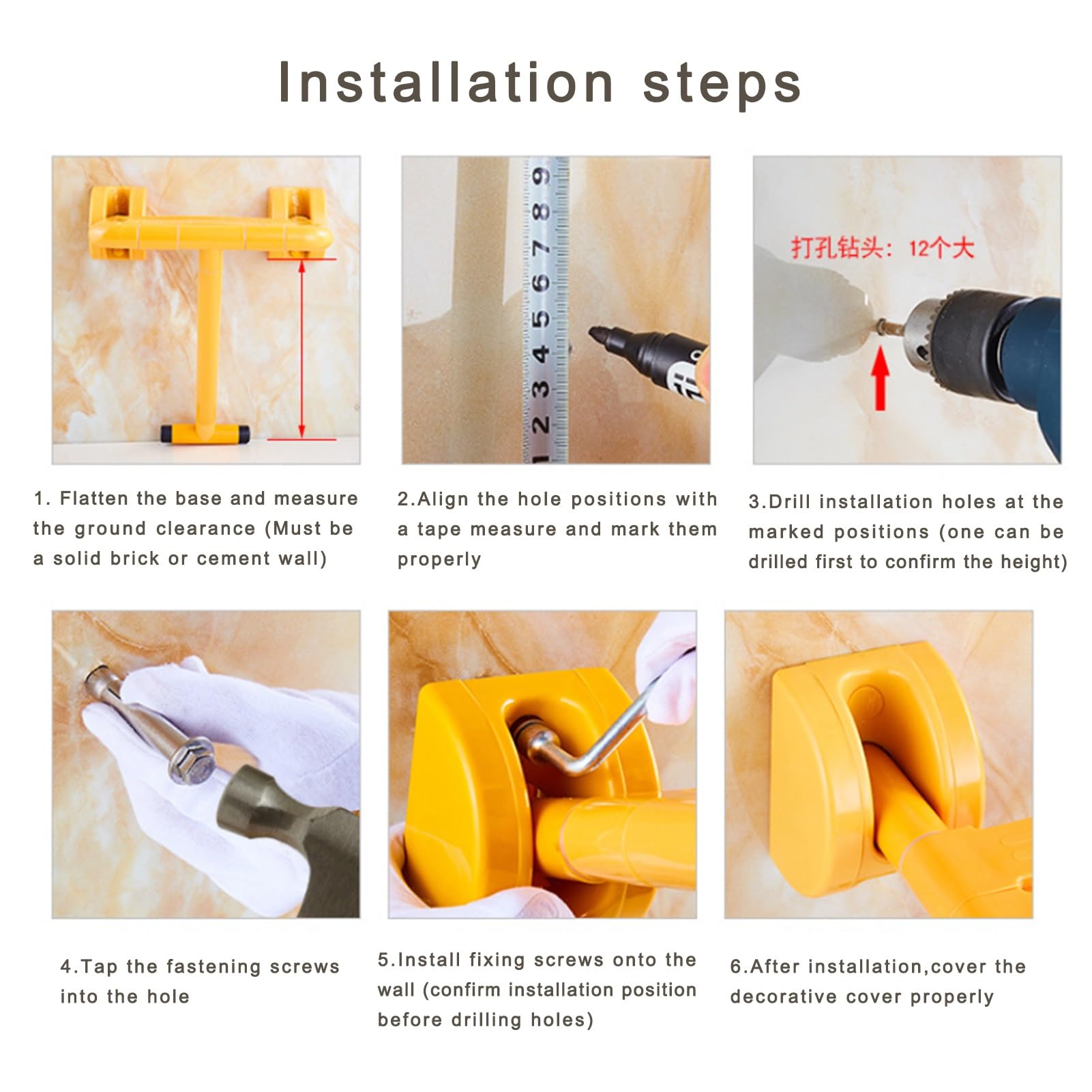 Installation steps

1 2 3 4 5 6 7 8 9

打孔钻头：12个大

1. Flatten the base and measure the ground clearance (Must be a solid brick or cement wall)

2.Align the hole positions with a tape measure and mark them properly

3.Drill installation holes at the marked positions (one can be drilled first to confirm the height)

4.Tap the fastening screws into the hole

5.Install fixing screws onto the wall (confirm installation position before drilling holes)

6.After installation,cover the decorative cover properly