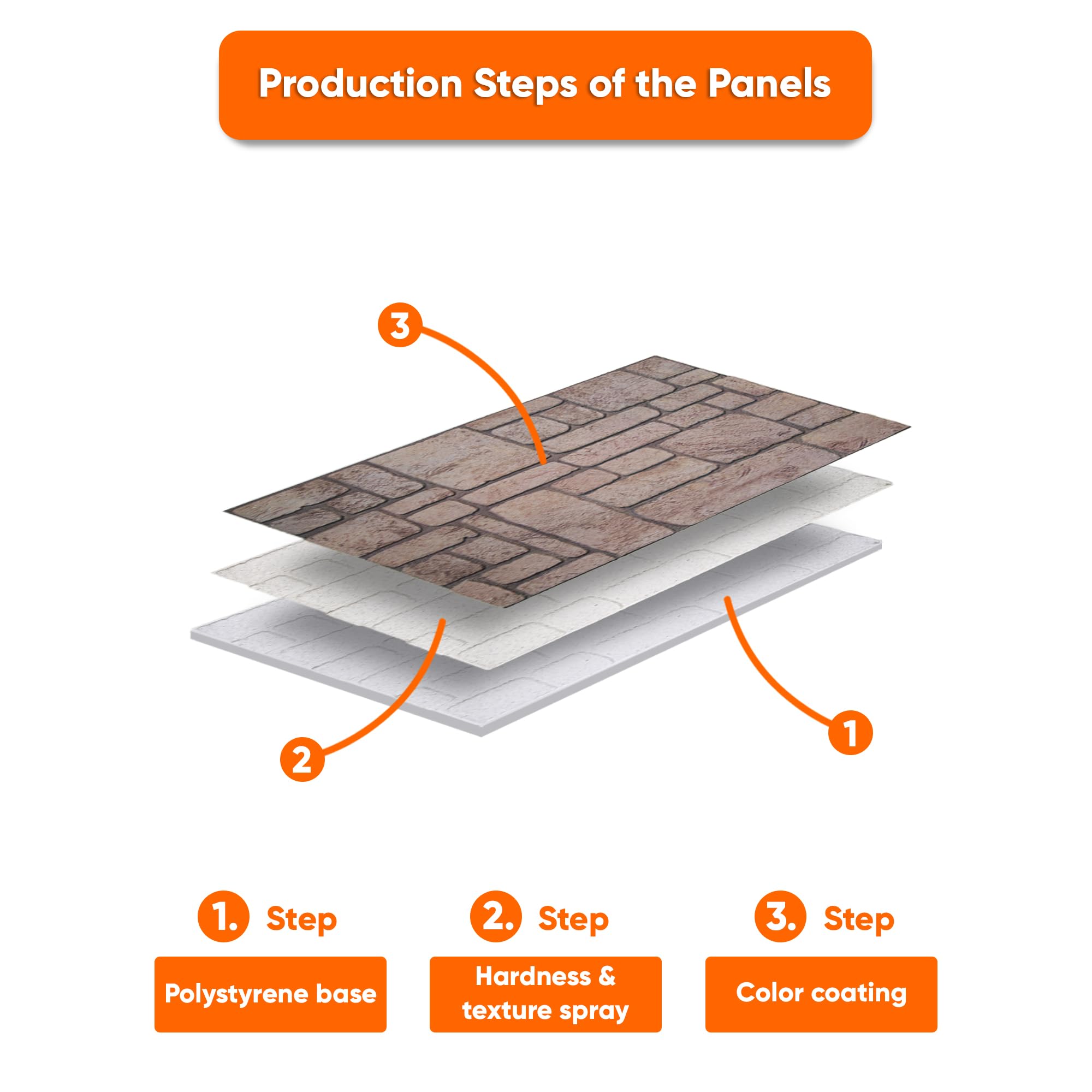 Production Steps of the Panels

3

2

1

1. Step

Polystyrene base

2. Step

Hardness & texture spray

3. Step

Color coating