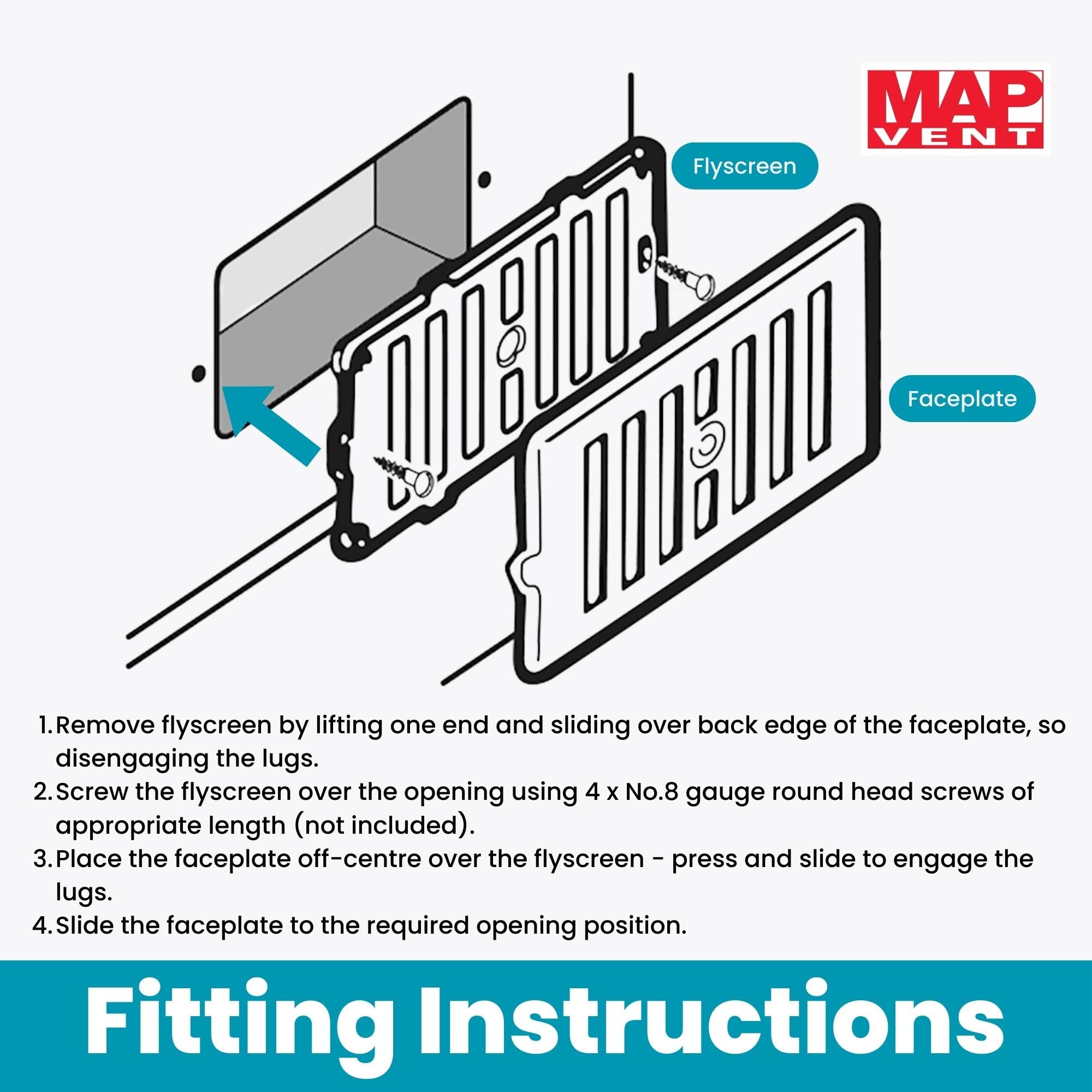 MAP VENT

Flyscreen

Faceplate

1. Remove flyscreen by lifting one end and sliding over back edge of the faceplate, so disengaging the lugs.
2. Screw the flyscreen over the opening using 4 x No.8 gauge round head screws of appropriate length (not included).
3. Place the faceplate off-centre over the flyscreen - press and slide to engage the lugs.
4. Slide the faceplate to the required opening position.

Fitting Instructions