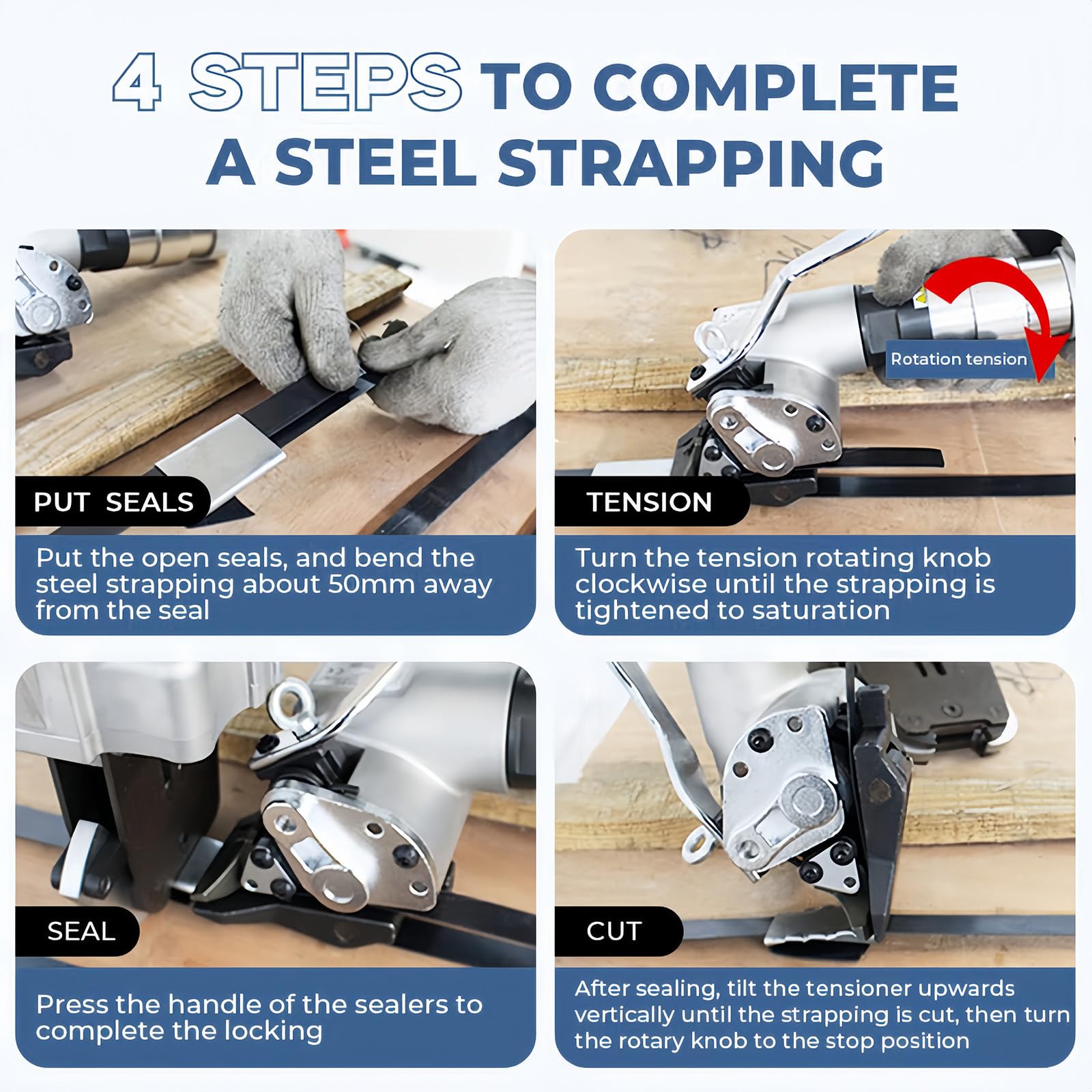 4 STEPS TO COMPLETE A STEEL STRAPPING

PUT SEALS

Put the open seals, and bend the steel strapping about 50mm away from the seal

Rotation tension

TENSION

Turn the tension rotating knob clockwise until the strapping is tightened to saturation

SEAL

Press the handle of the sealers to complete the locking

CUT

After sealing, tilt the tensioner upwards vertically until the strapping is cut, then turn the rotary knob to the stop position