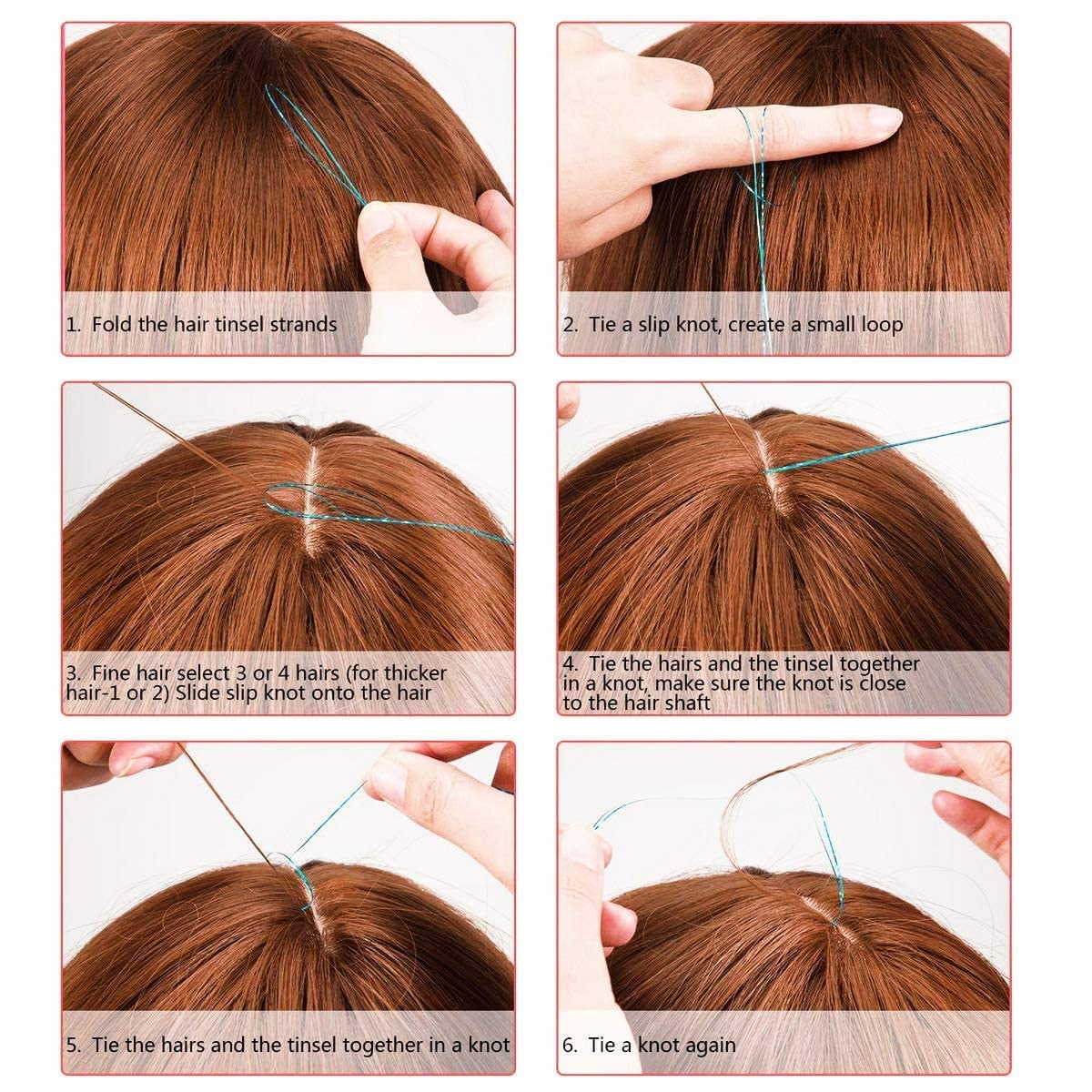 1. Fold the hair tinsel strands

2. Tie a slip knot, create a small loop

3. Fine hair select 3 or 4 hairs (for thicker hair-1 or 2) Slide slip knot onto the hair

4. Tie the hairs and the tinsel together in a knot, make sure the knot is close to the hair shaft

5. Tie the hairs and the tinsel together in a knot

6. Tie a knot again