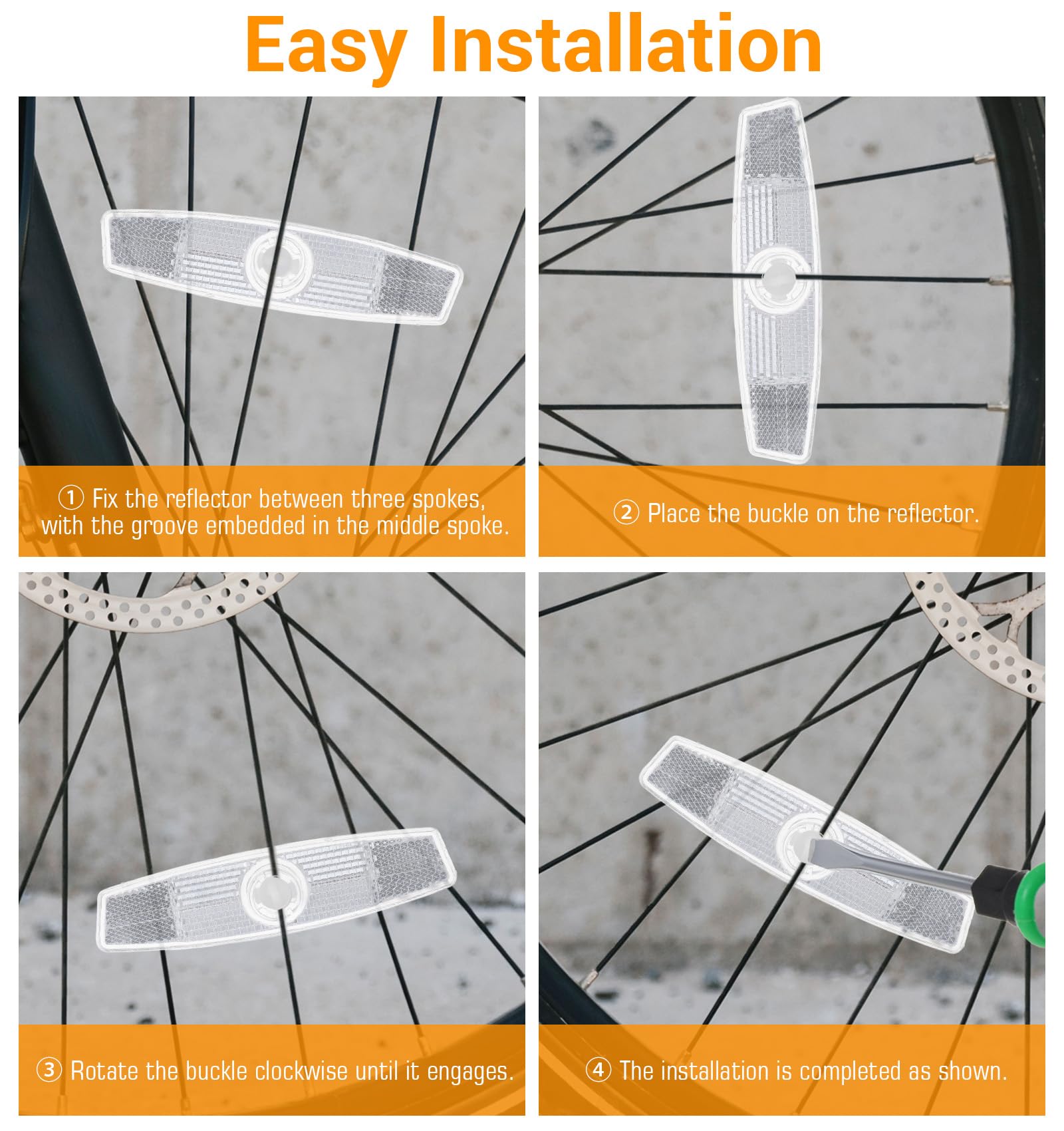 Easy Installation

① Fix the reflector between three spokes, with the groove embedded in the middle spoke.

② Place the buckle on the reflector.

③ Rotate the buckle clockwise until it engages.

④ The installation is completed as shown.