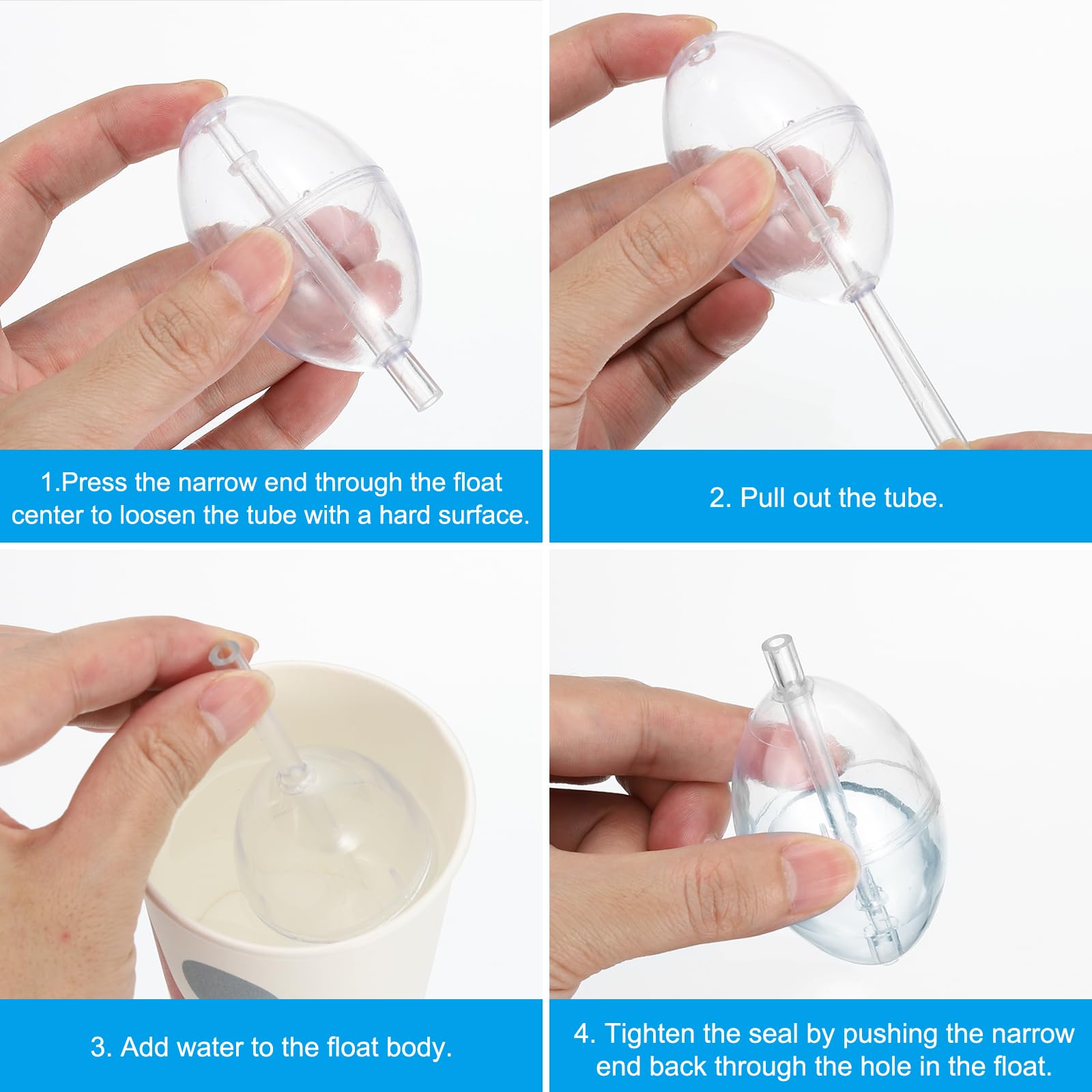 1.Press the narrow end through the float center to loosen the tube with a hard surface.

2. Pull out the tube.

3. Add water to the float body.

4. Tighten the seal by pushing the narrow end back through the hole in the float.