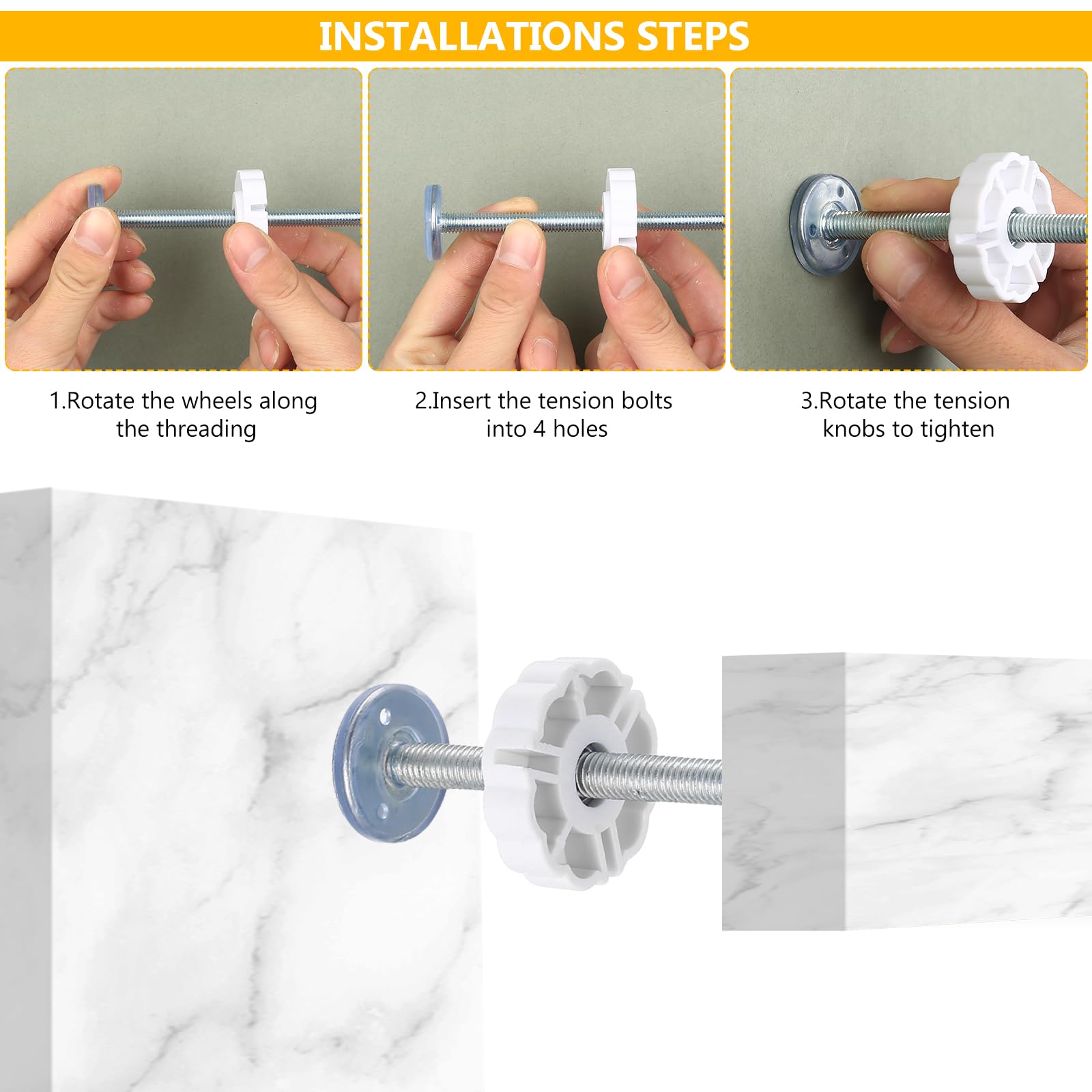 INSTALLATIONS STEPS

1.Rotate the wheels along the threading

2.Insert the tension bolts into 4 holes

3.Rotate the tension knobs to tighten