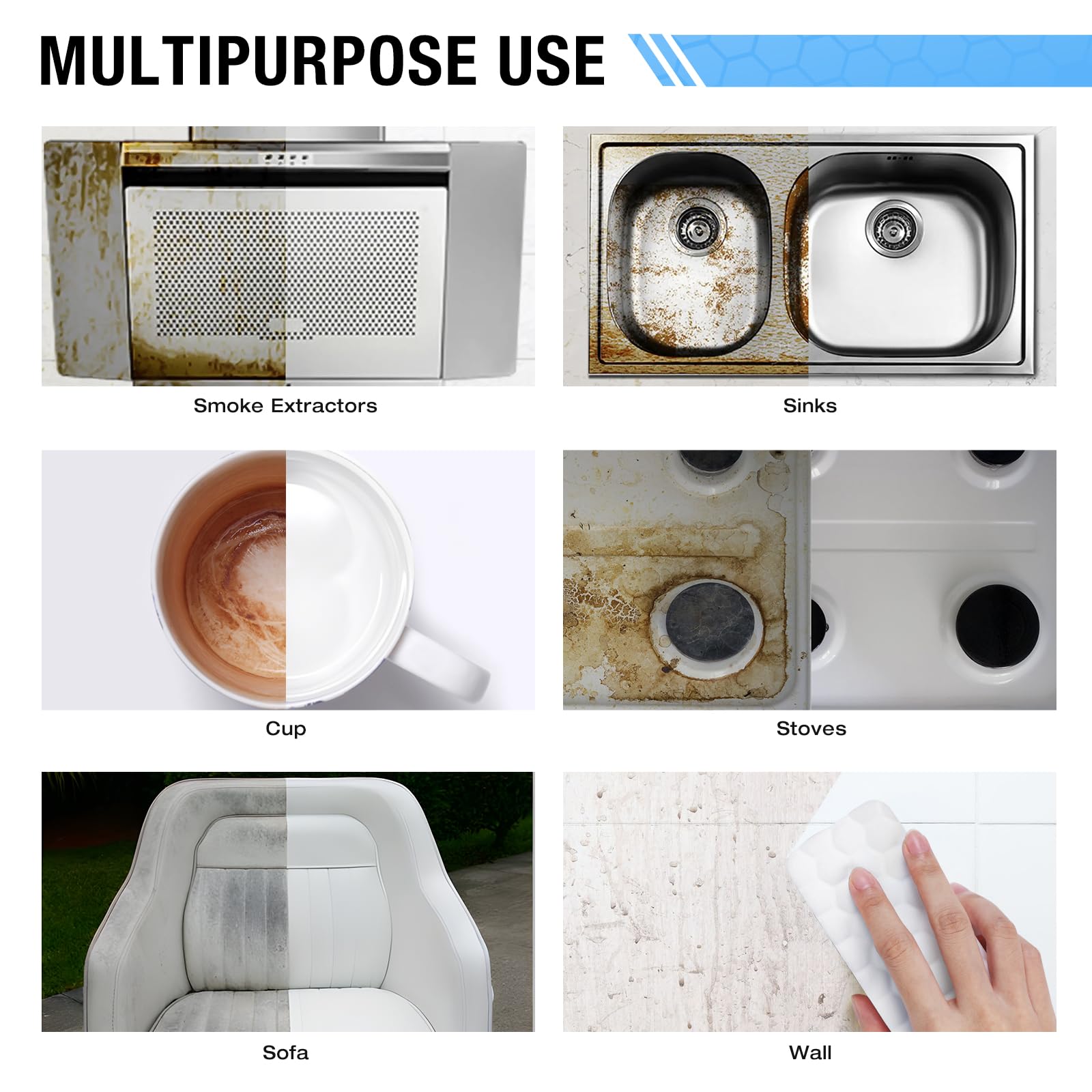 MULTIPURPOSE USE

Smoke Extractors

Sinks

Cup

Stoves

Sofa

Wall