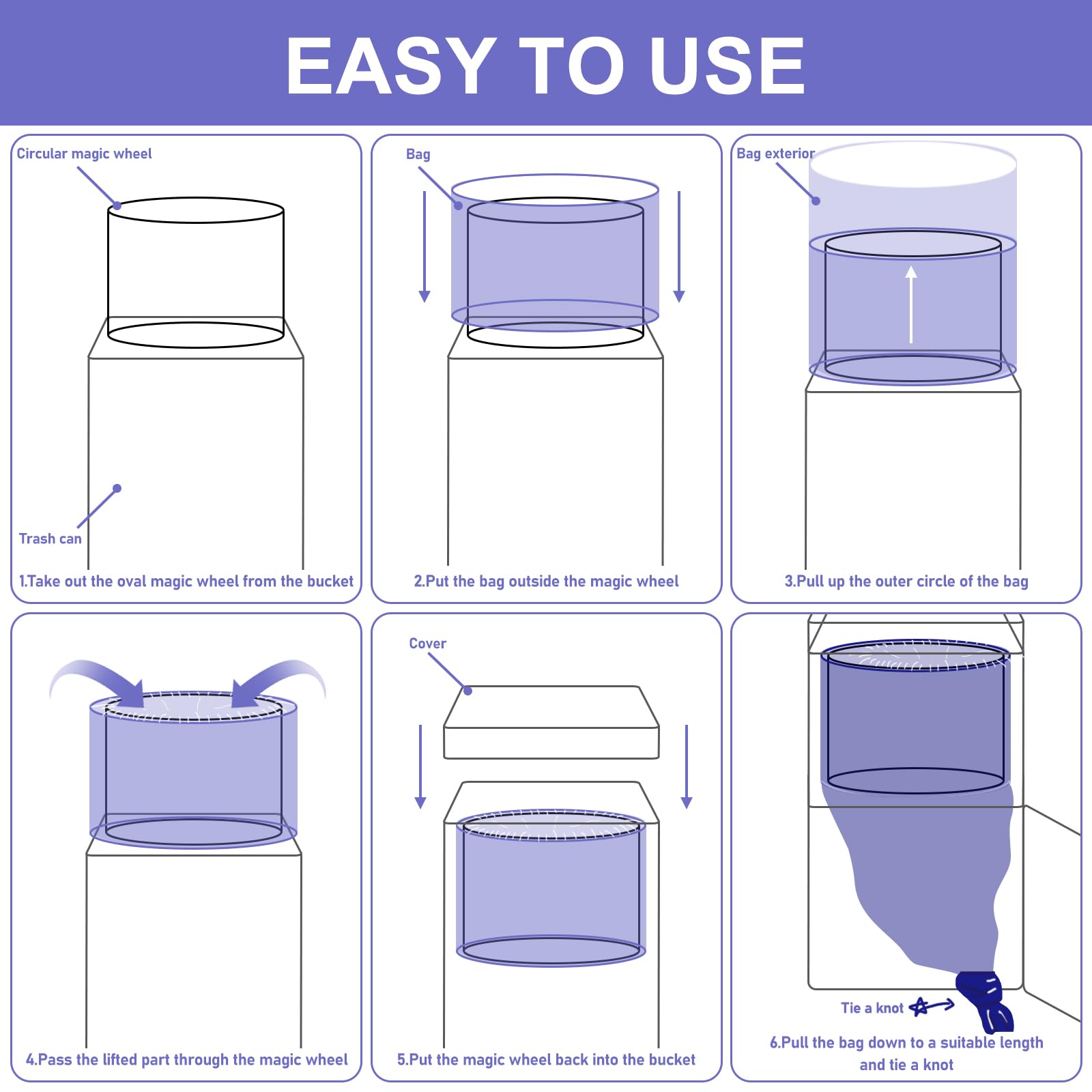 EASY TO USE

Circular magic wheel

Trash can

1.Take out the oval magic wheel from the bucket

Bag

2.Put the bag outside the magic wheel

Bag exterior

3.Pull up the outer circle of the bag

4.Pass the lifted part through the magic wheel

Cover

5.Put the magic wheel back into the bucket

Tie a knot

6.Pull the bag down to a suitable length and tie a knot