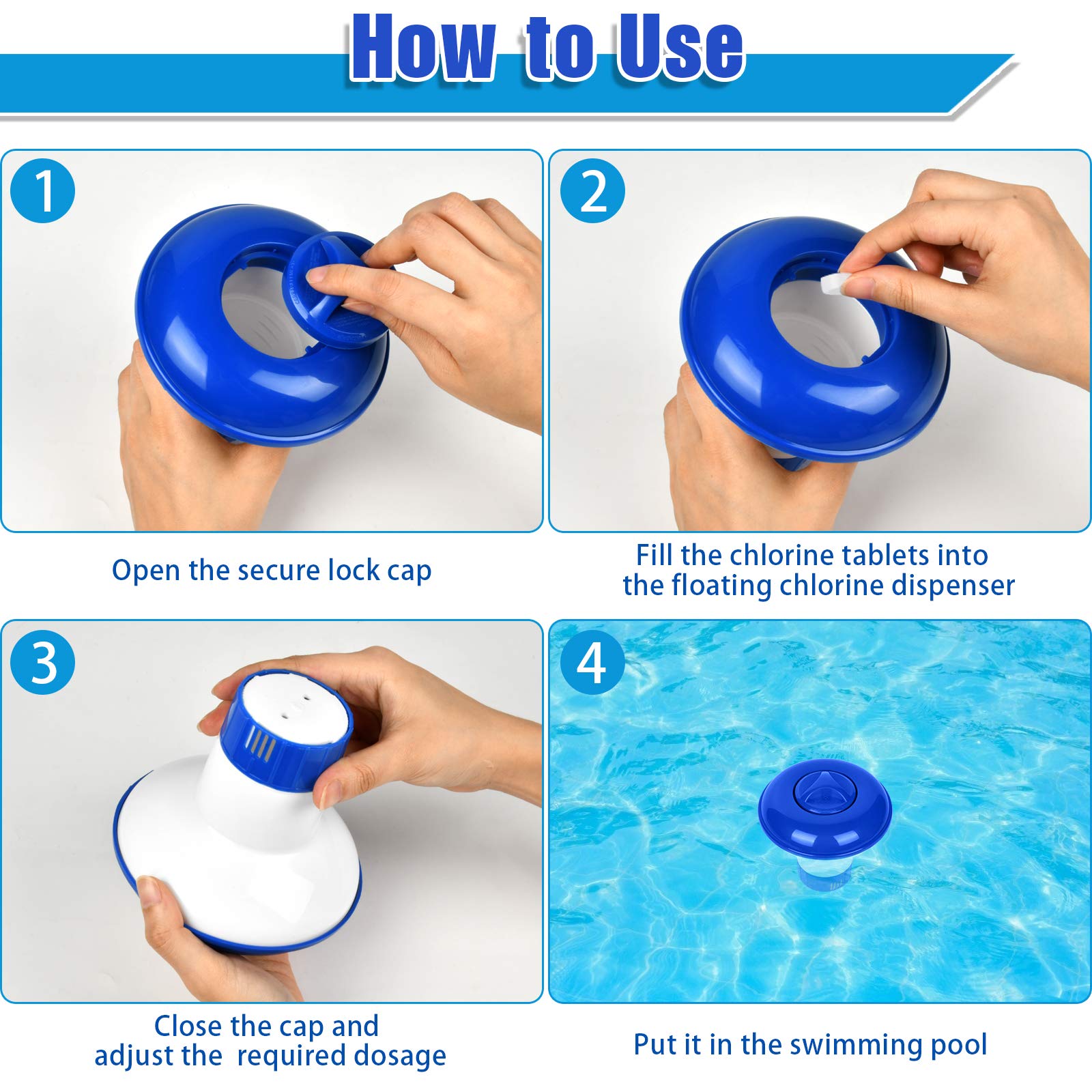 How to Use

1

Open the secure lock cap

2

Fill the chlorine tablets into the floating chlorine dispenser

3

Close the cap and adjust the  required dosage

4

Put it in the swimming pool