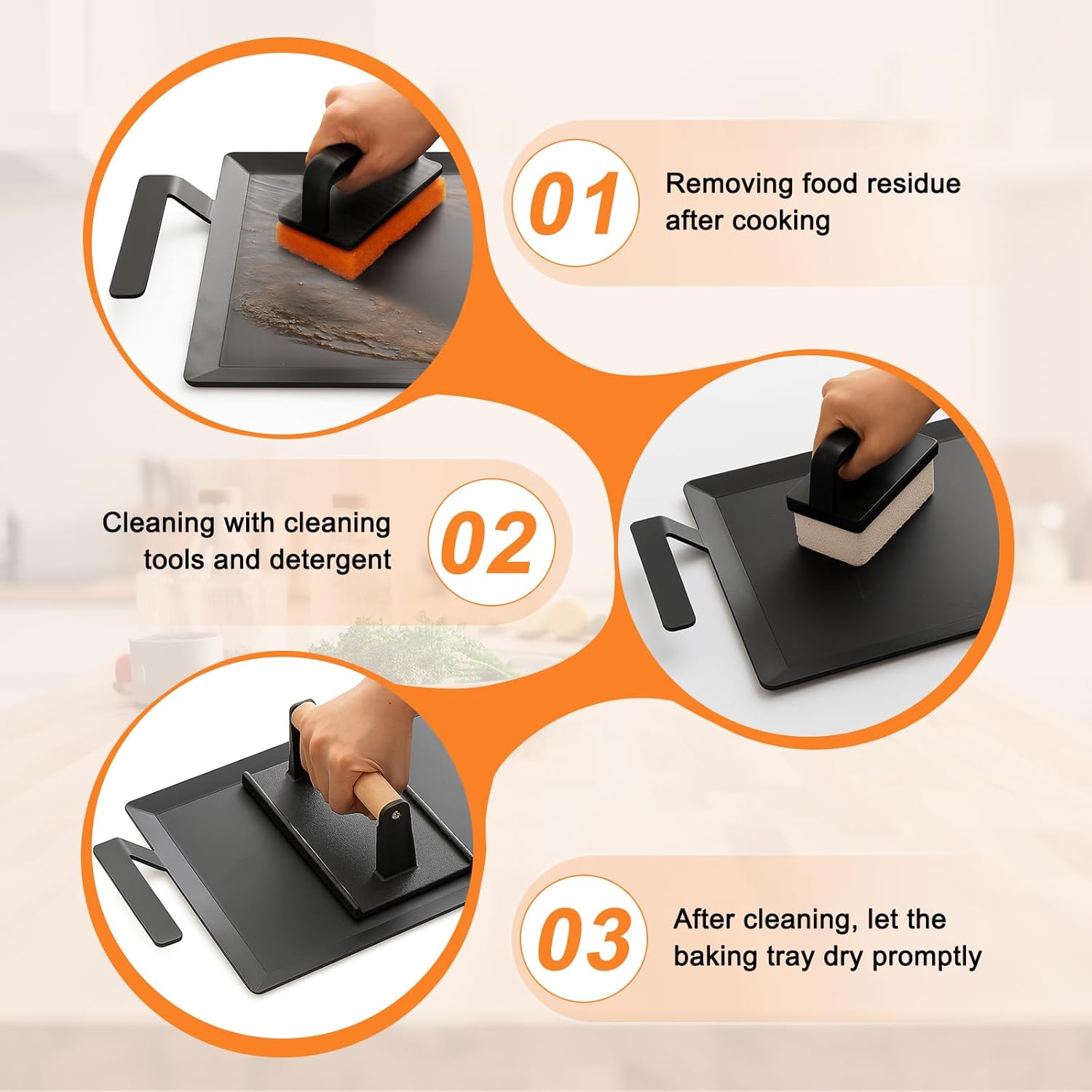 01

Removing food residue after cooking

Cleaning with cleaning tools and detergent

02

03

After cleaning, let the baking tray dry promptly