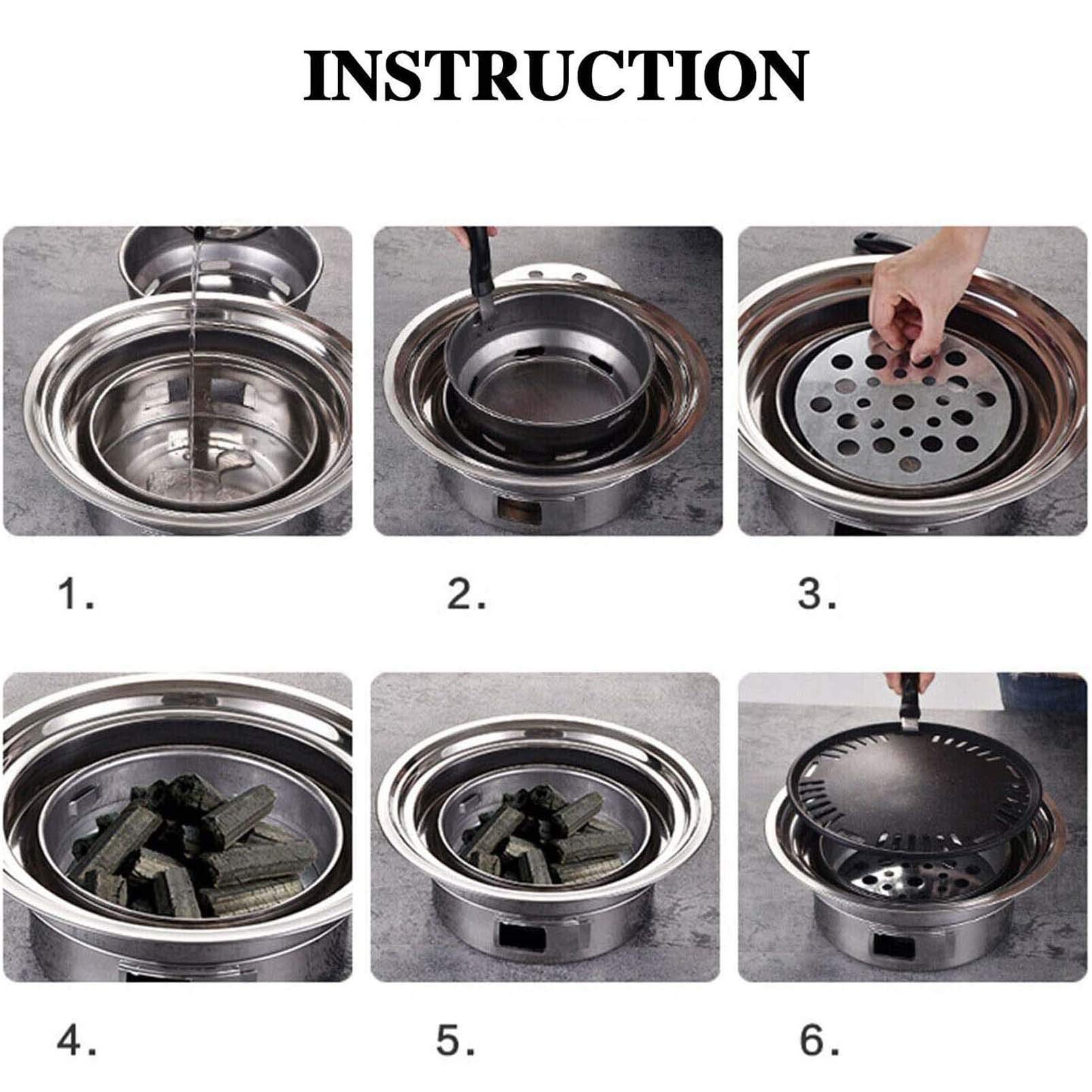 INSTRUCTION

1.

2.

3.

4.

5.

6.