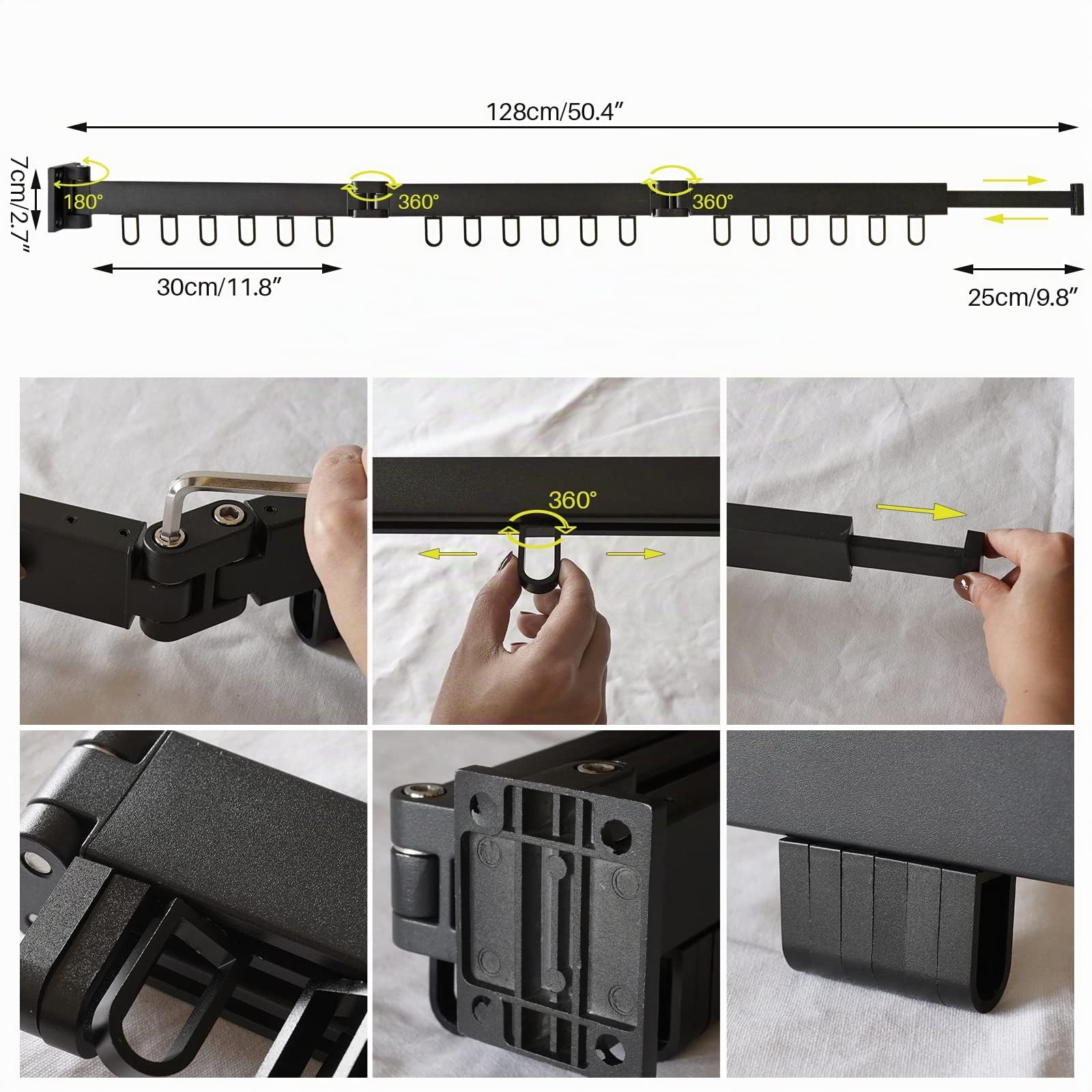 128cm/50.4″

7cm/2.7″

180°

360°

360°

30cm/11.8″

25cm/9.8″

360°