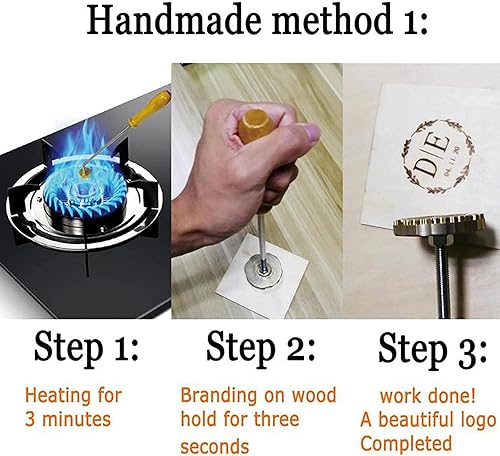 Handmade method 1:

D|E
04.11.20

Step 1:

Heating for 3 minutes

Step 2:

Branding on wood hold for three seconds

Step 3:

work done! A beautiful logo Completed