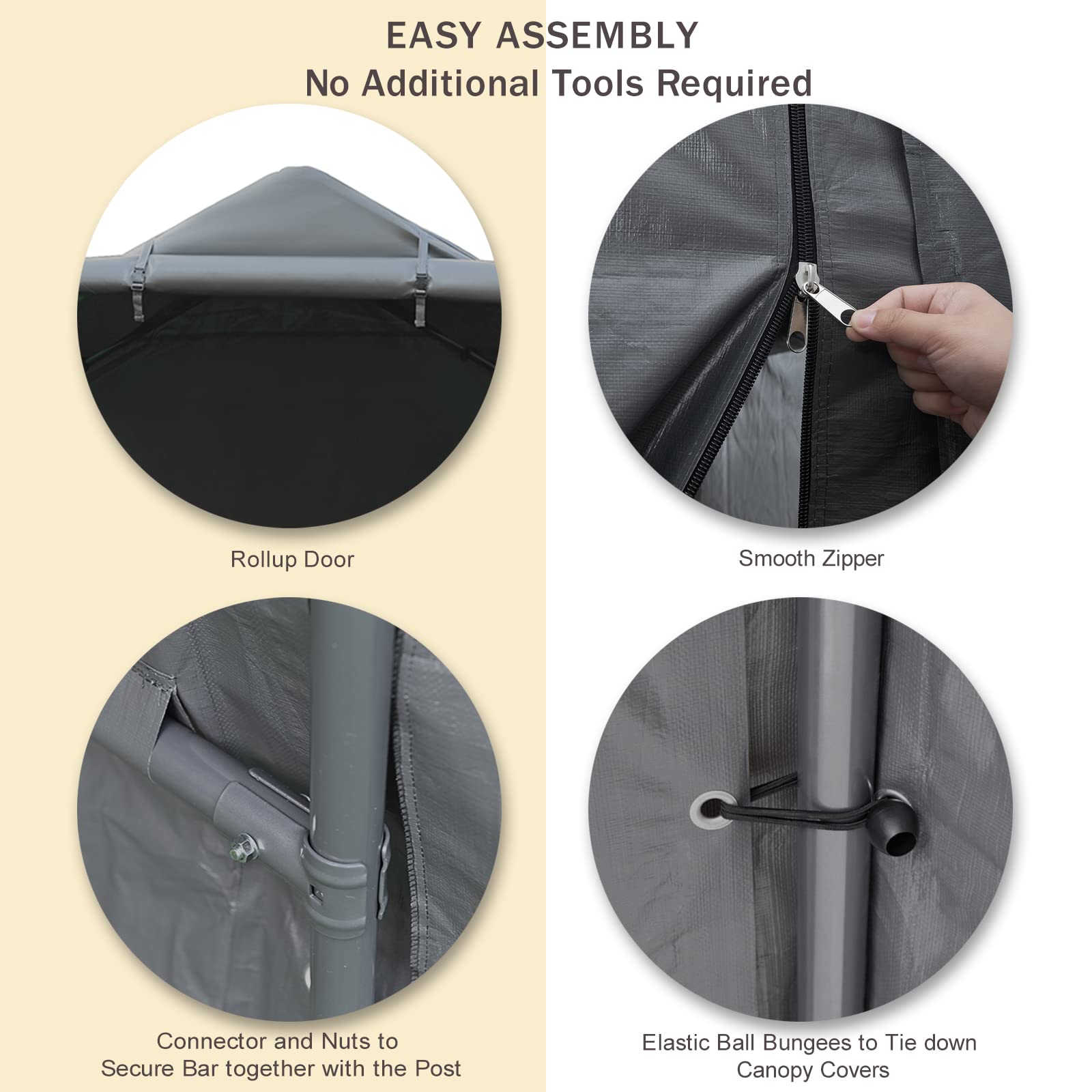 EASY ASSEMBLY
No Additional Tools Required

Rollup Door

Smooth Zipper

Connector and Nuts to Secure Bar together with the Post

Elastic Ball Bungees to Tie down Canopy Covers