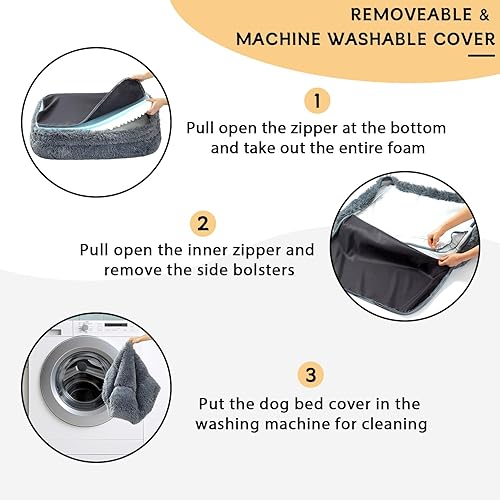 REMOVEABLE &
MACHINE WASHABLE COVER

1

Pull open the zipper at the bottom and take out the entire foam

2

Pull open the inner zipper and remove the side bolsters

3

Put the dog bed cover in the washing machine for cleaning