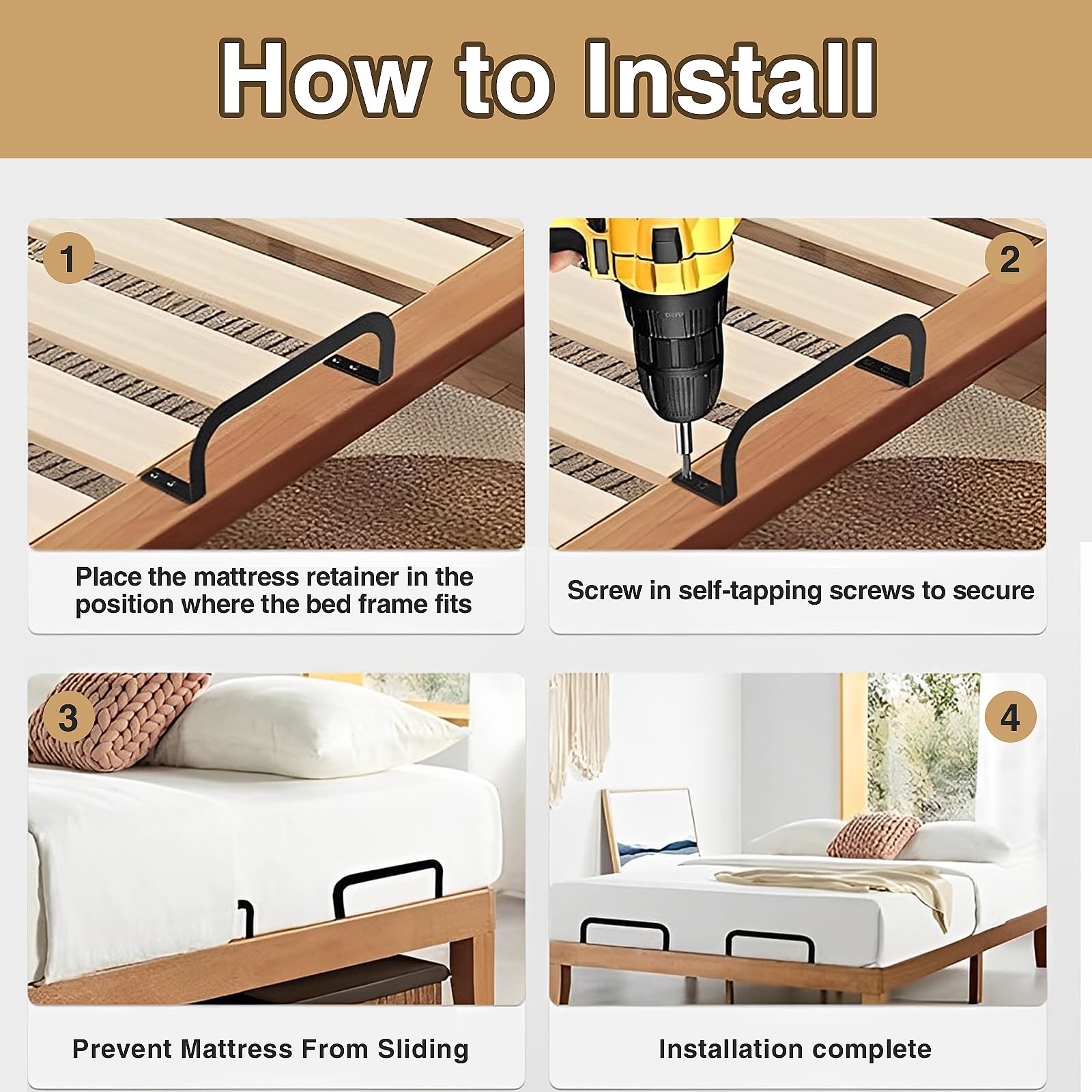 How to Install

1

Place the mattress retainer in the position where the bed frame fits

2

Screw in self-tapping screws to secure

3

Prevent Mattress From Sliding

4

Installation complete