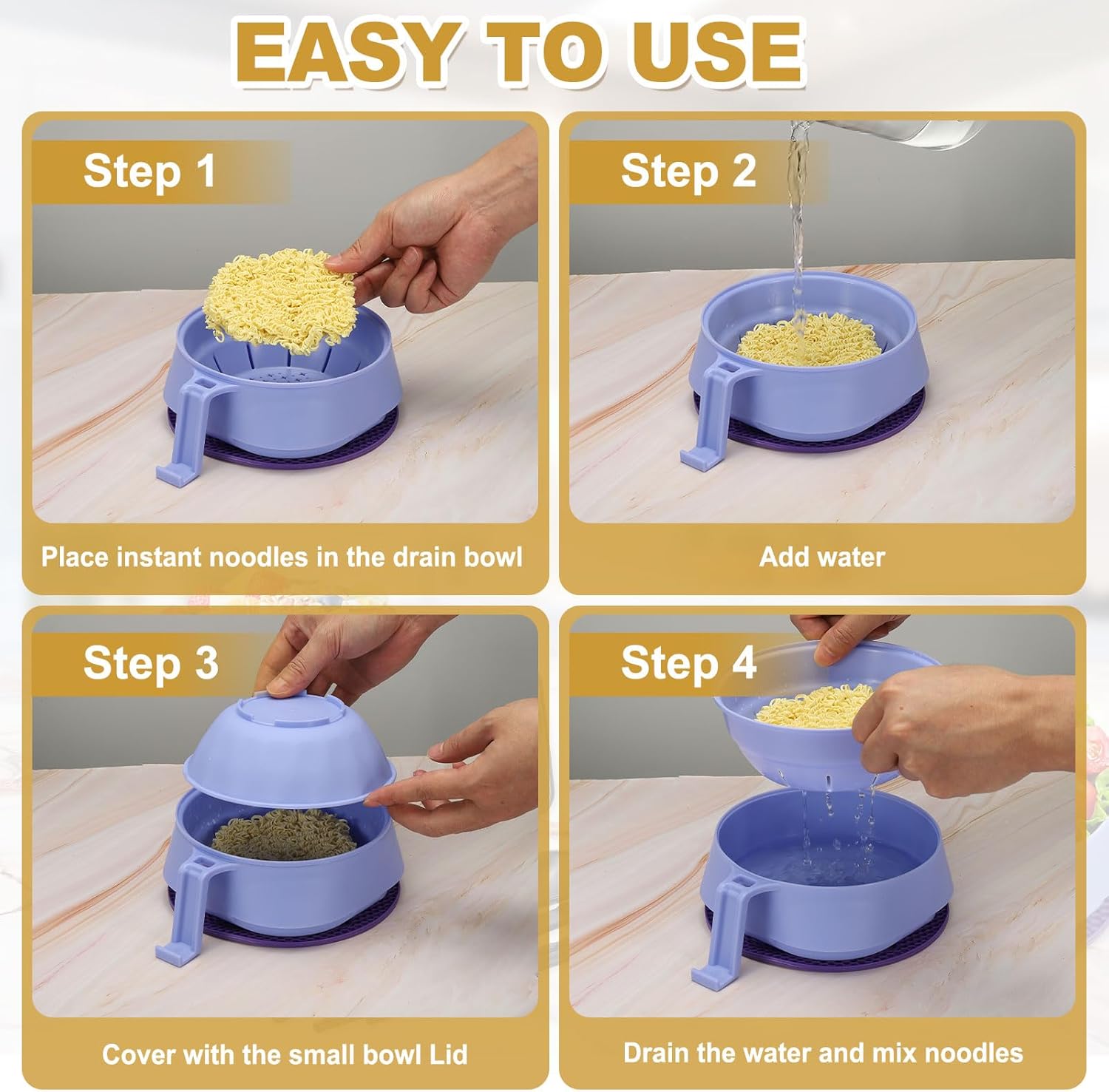 EASY TO USE

Step 1

Place instant noodles in the drain bowl

Step 2

Add water

Step 3

Cover with the small bowl Lid

Step 4

Drain the water and mix noodles