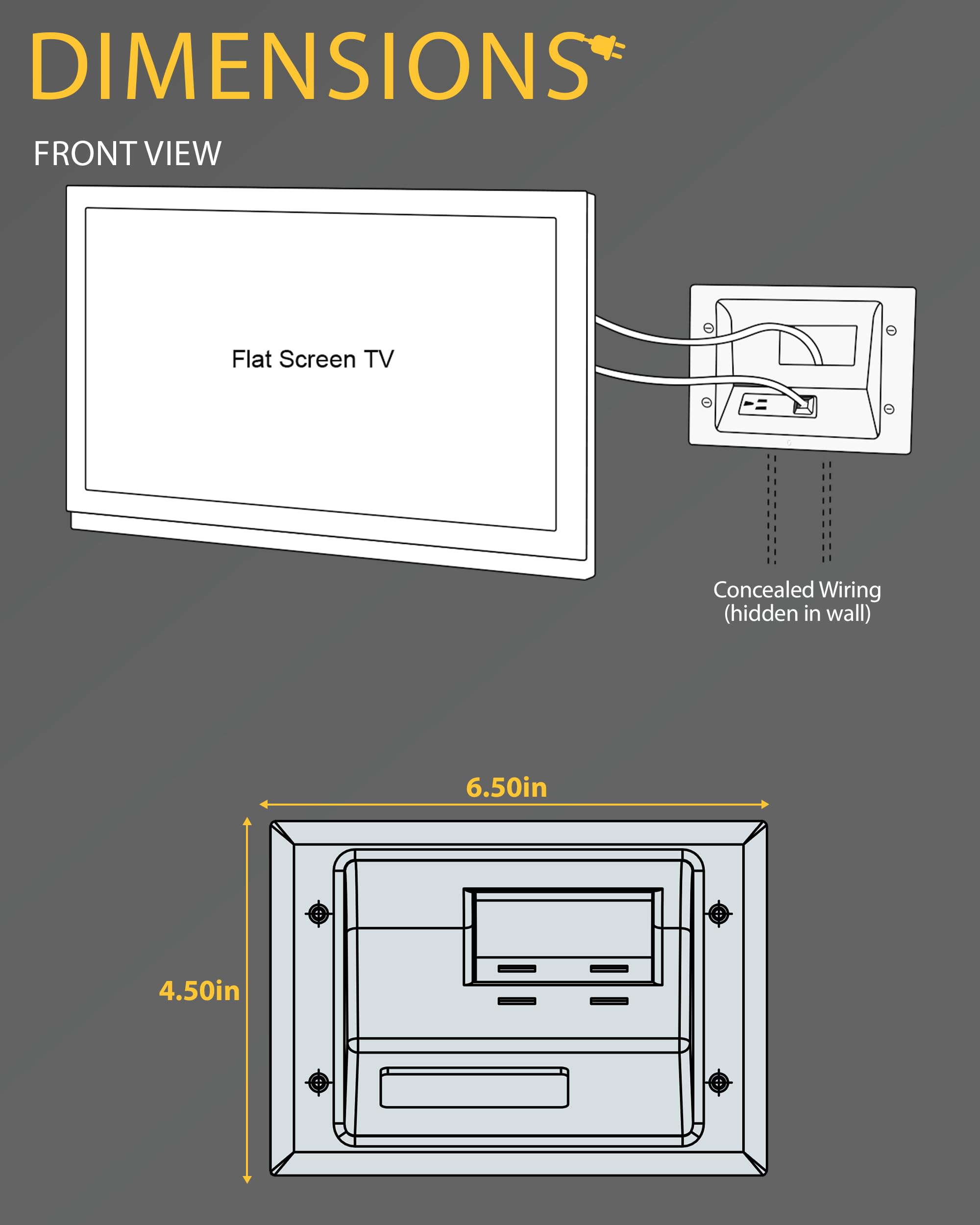 DIMENSIONS

FRONT VIEW

Flat Screen TV

Concealed Wiring
(hidden in wall)

6.50in

4.50in