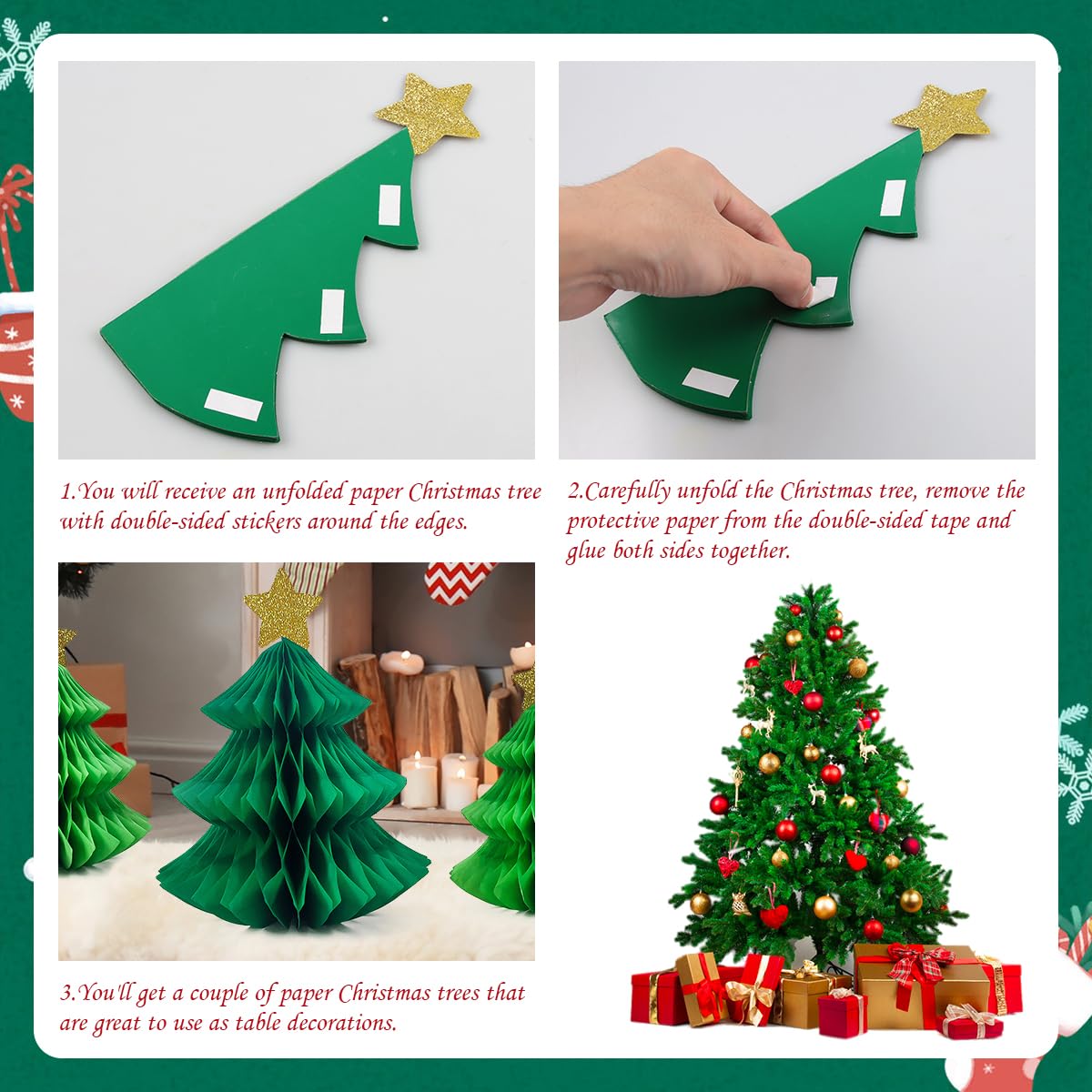 1.You will receive an unfolded paper Christmas tree with double-sided stickers around the edges.

2.Carefully unfold the Christmas tree, remove the protective paper from the double-sided tape and glue both sides together.

3.You'll get a couple of paper Christmas trees that are great to use as table decorations.