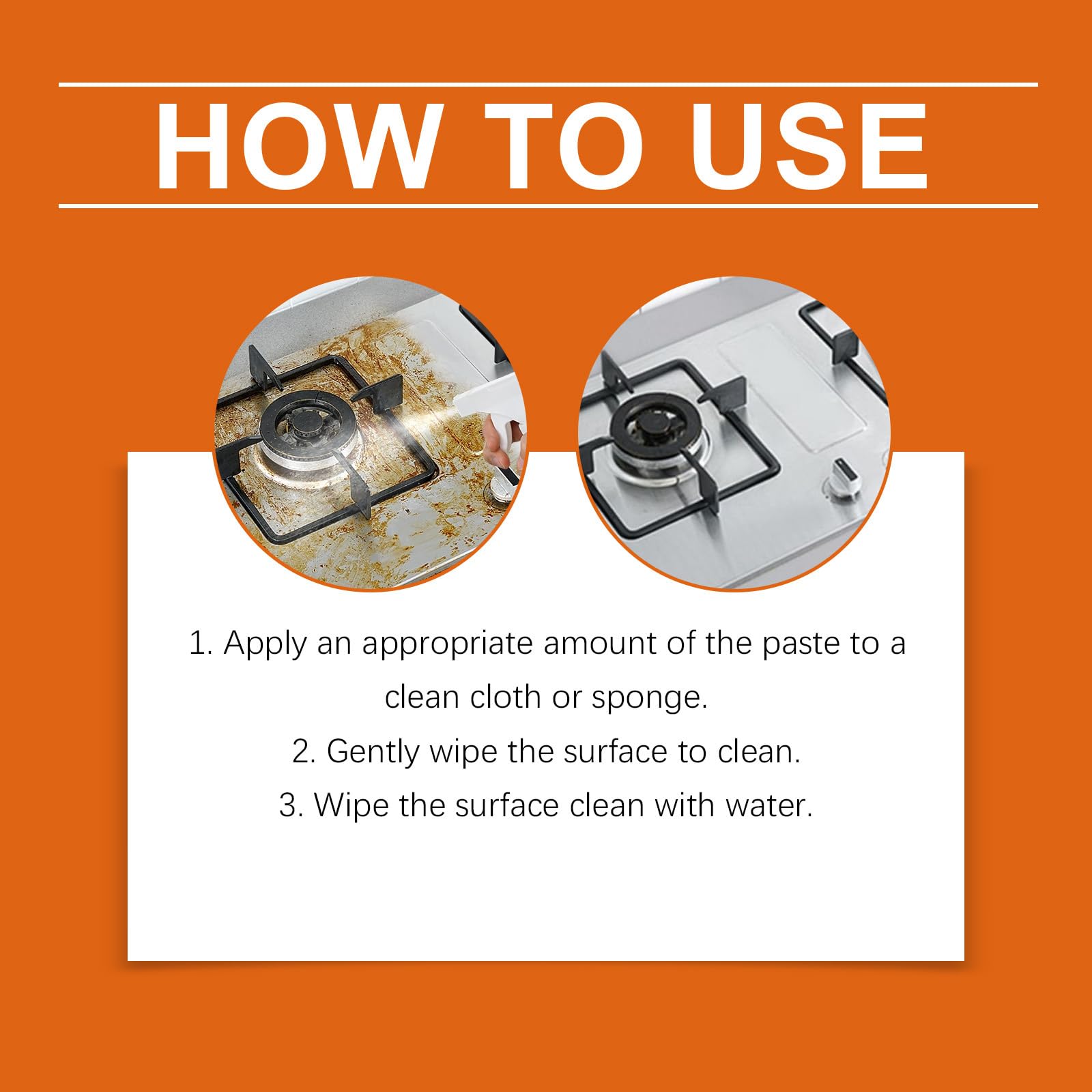 HOW TO USE

1. Apply an appropriate amount of the paste to a clean cloth or sponge.

2. Gently wipe the surface to clean.

3. Wipe the surface clean with water.