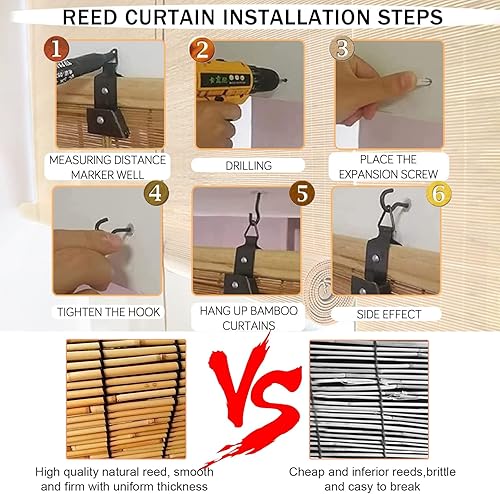 REED CURTAIN INSTALLATION STEPS

1

MEASURING DISTANCE MARKER WELL

2

DRILLING

3

PLACE THE EXPANSION SCREW

4

TIGHTEN THE HOOK

5

HANG UP BAMBOO CURTAINS

6

SIDE EFFECT

VS

High quality natural reed, smooth and firm with uniform thickness

Cheap and inferior reeds,brittle and casy to break