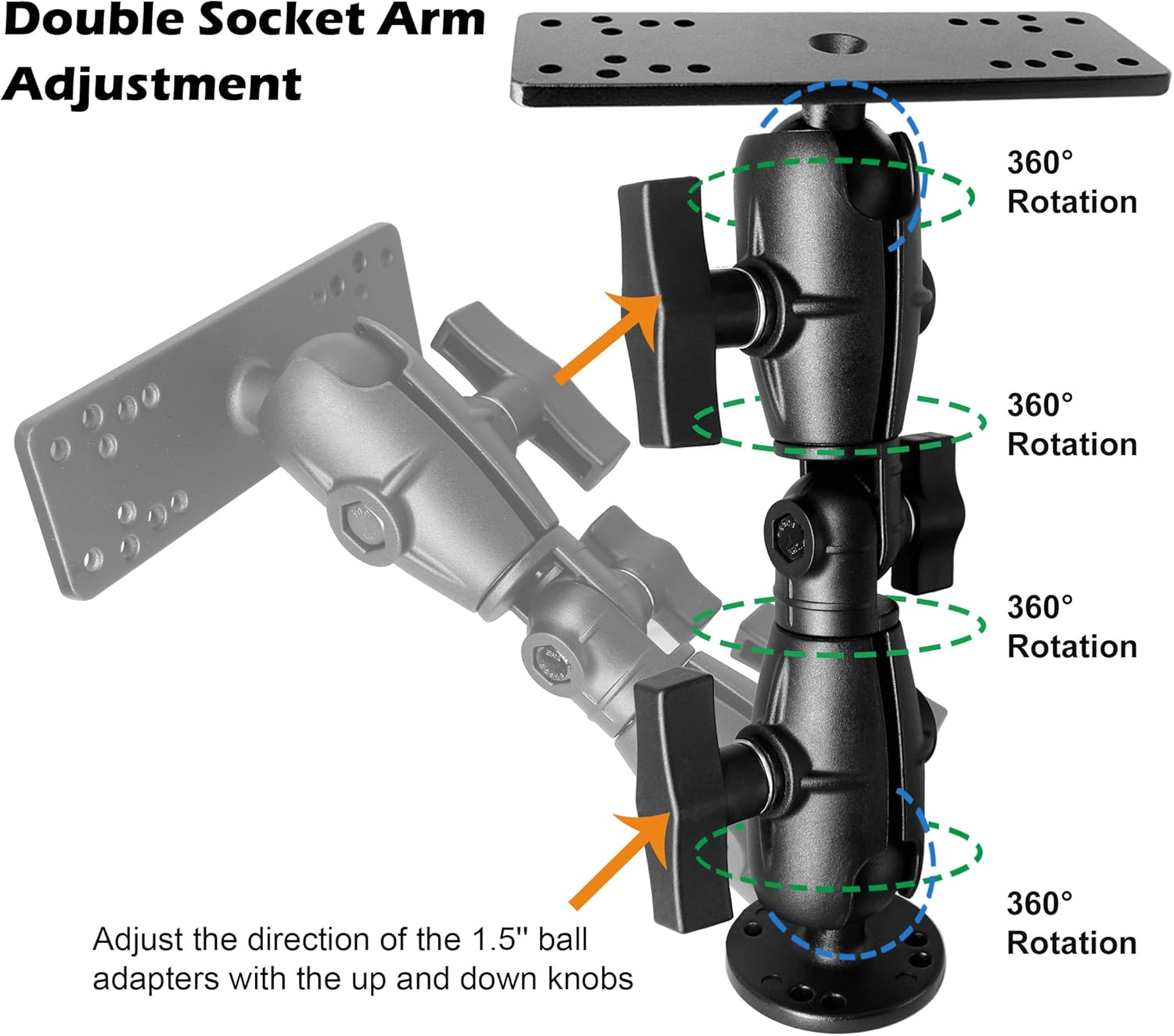 Double Socket Arm Adjustment

360° Rotation

360° Rotation

360° Rotation

360° Rotation

Adjust the direction of the 1.5'' ball adapters with the up and down knobs