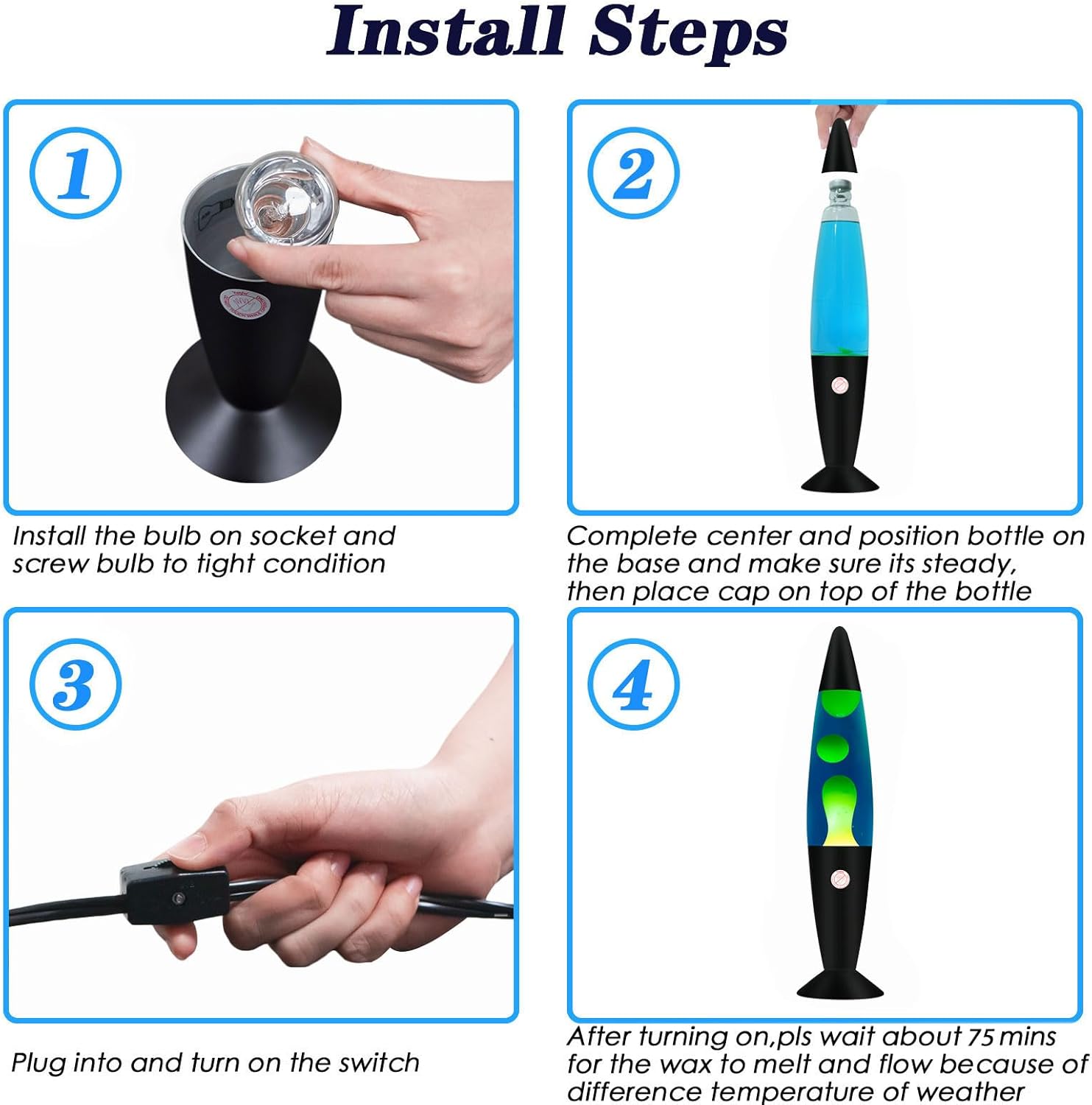 Install Steps

1

Install the bulb on socket and screw bulb to tight condition

2

Complete center and position bottle on the base and make sure its steady, then place cap on top of the bottle

3

Plug into and turn on the switch

4

After turning on,pls wait about 75 mins for the wax to melt and flow because of difference temperature of weather