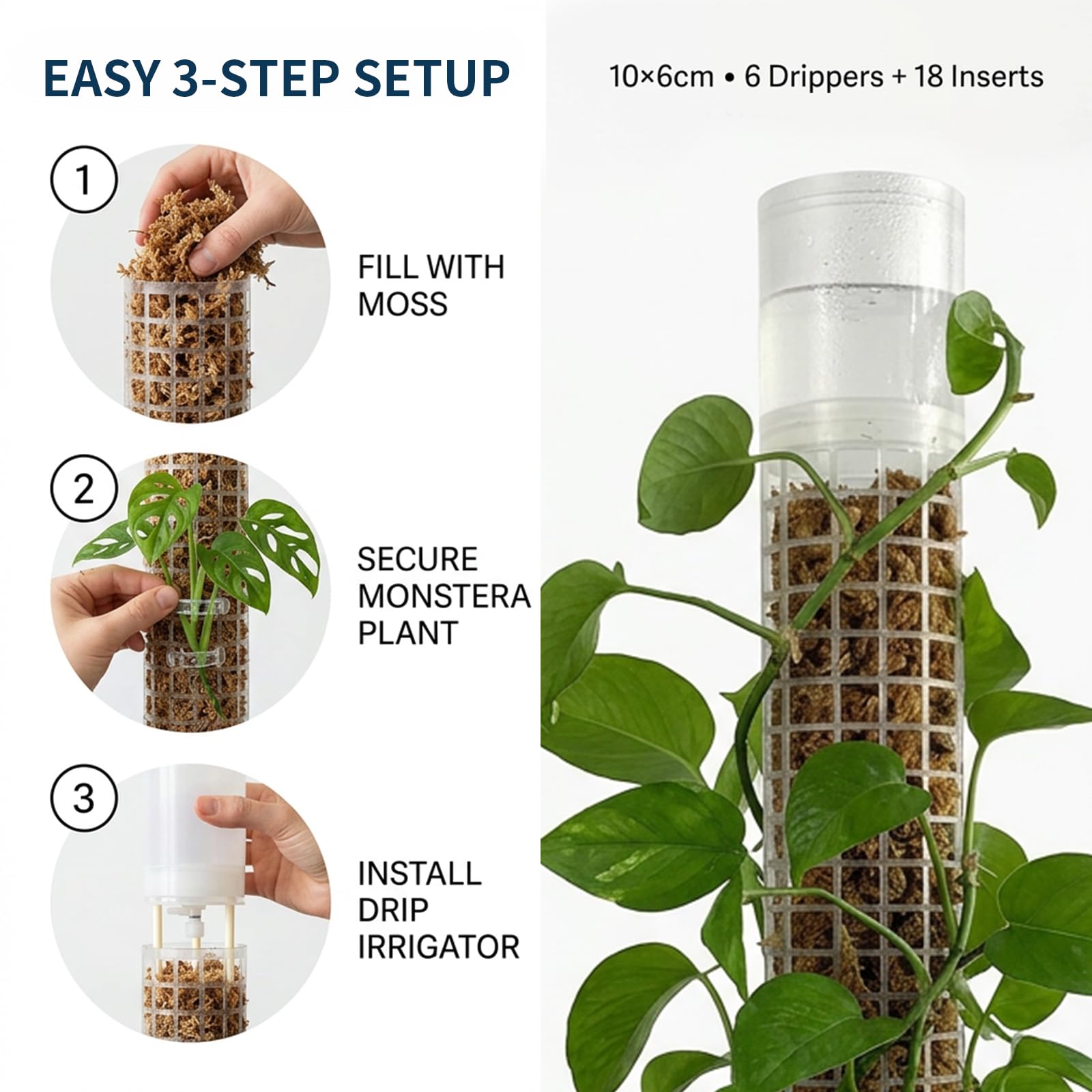 EASY 3-STEP SETUP

10×6cm • 6 Drippers + 18 Inserts

1

FILL WITH MOSS

2

SECURE MONSTERA PLANT

3

INSTALL DRIP IRRIGATOR