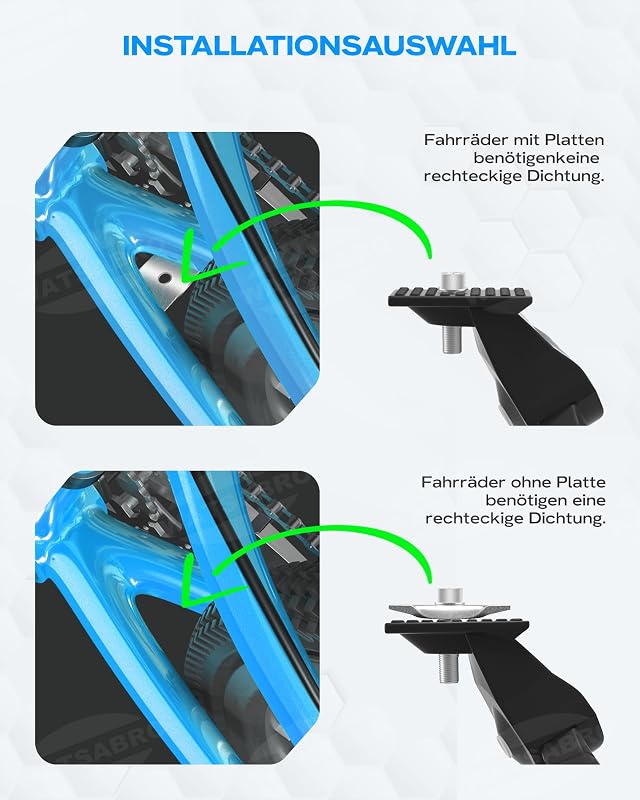 INSTALLATIONSAUSWAHL

Fahrräder mit Platten benötigenkeine rechteckige Dichtung.

Fahrräder ohne Platte benötigen eine rechteckige Dichtung.