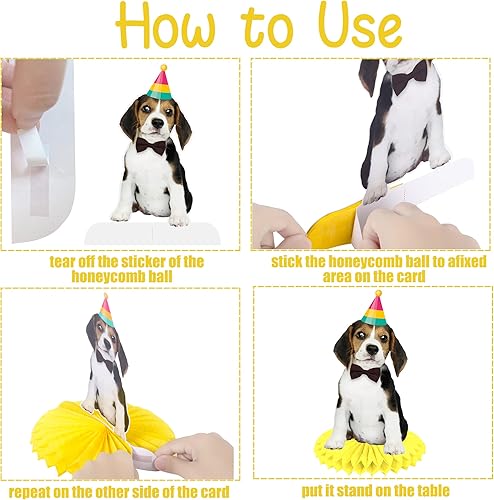 How to Use

tear off the sticker of the honeycomb ball

stick the honeycomb ball to afixed area on the card

repeat on the other side of the card

put it stand on the table