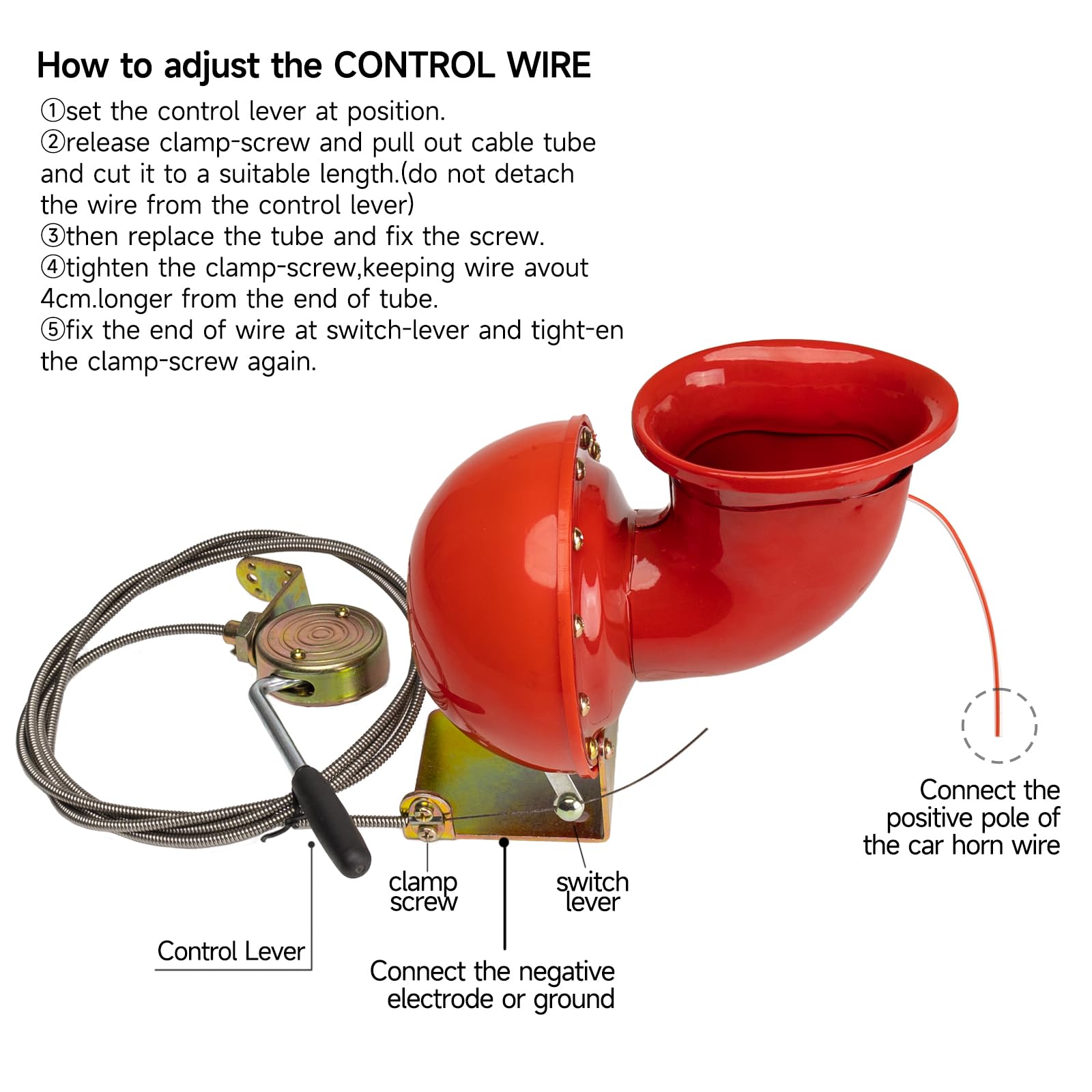 How to adjust the CONTROL WIRE

①set the control lever at position.
②release clamp-screw and pull out cable tube and cut it to a suitable length.(do not detach the wire from the control lever)
③then replace the tube and fix the screw.
④tighten the clamp-screw,keeping wire avout 4cm.longer from the end of tube.
⑤fix the end of wire at switch-lever and tight-en the clamp-screw again.

Connect the positive pole of the car horn wire

clamp screw

switch lever

Control Lever

Connect the negative electrode or ground